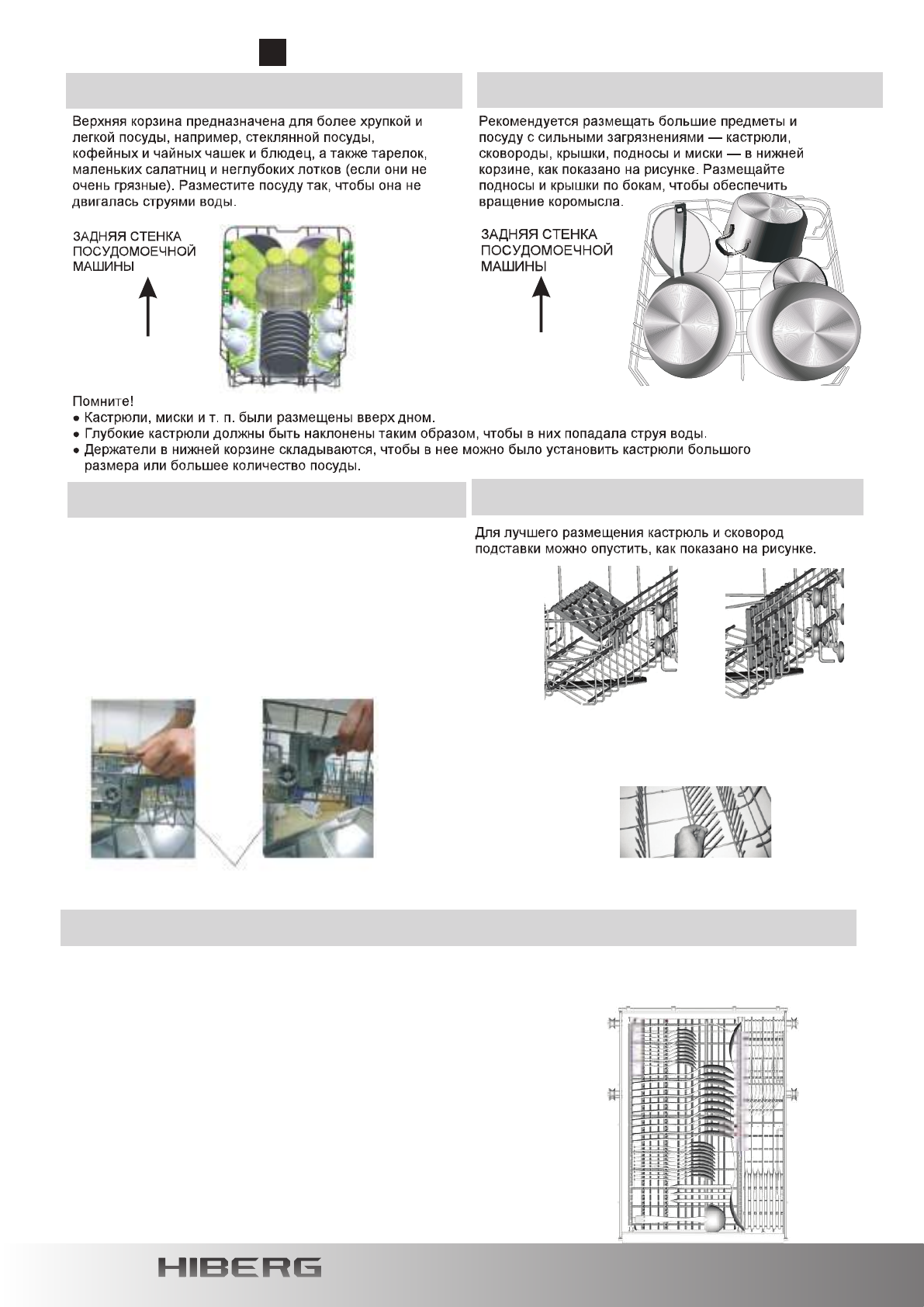 Верхняя корзина предназначена для более хрупкой и легкой посуды, например, стеклянной посуды, кофейных и чайных чашек и блюдец, а также тарелок, маленьких салатниц и неглубоких лотков (если они не очень грязные). Разместите посуду так, чтобы она не двигалась струями воды.

ЗАДНЯЯ СТЕНКА ПОСУДОМОЕЧНОЙ МАШИНЫ

Рекомендуется размещать большие предметы и посуду с сильными загрязнениями — кастрюли, сковороды, крышки, подносы и миски — в нижней корзине, как показано на рисунке. Размещайте подносы и крышки по бокам, чтобы обеспечить вращение коромысла.

ЗАДНЯЯ СТЕНКА ПОСУДОМОЕЧНОЙ МАШИНЫ

Помните!
● Кастрюли, миски и т. п. были размещены вверх дном.
● Глубокие кастрюли должны быть наклонены таким образом, чтобы в них попадала струя воды.
● Держатели в нижней корзине складываются, чтобы в нее можно было установить кастрюли большого размера или большее количество посуды.

Для лучшего размещения кастрюль и сковород подставки можно опустить, как показано на рисунке.

HIBERG