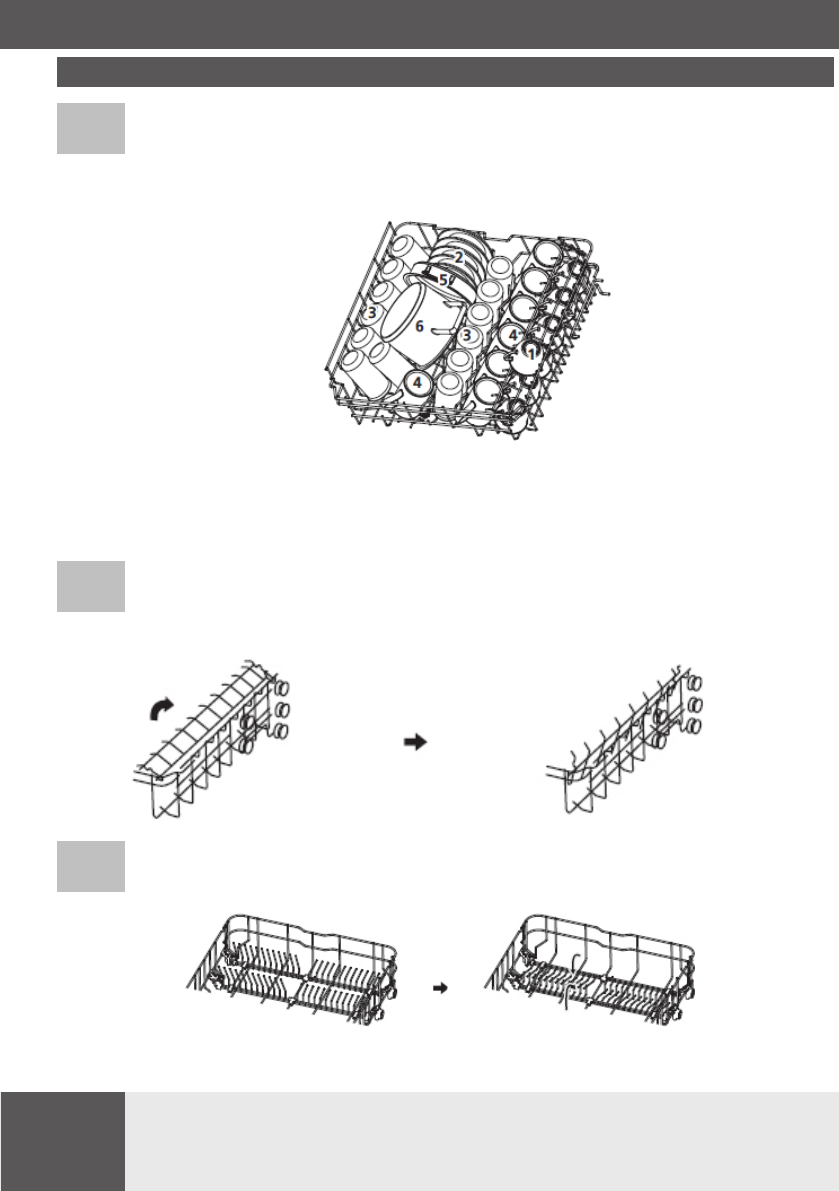 2
5
3
6
3
4
1
4