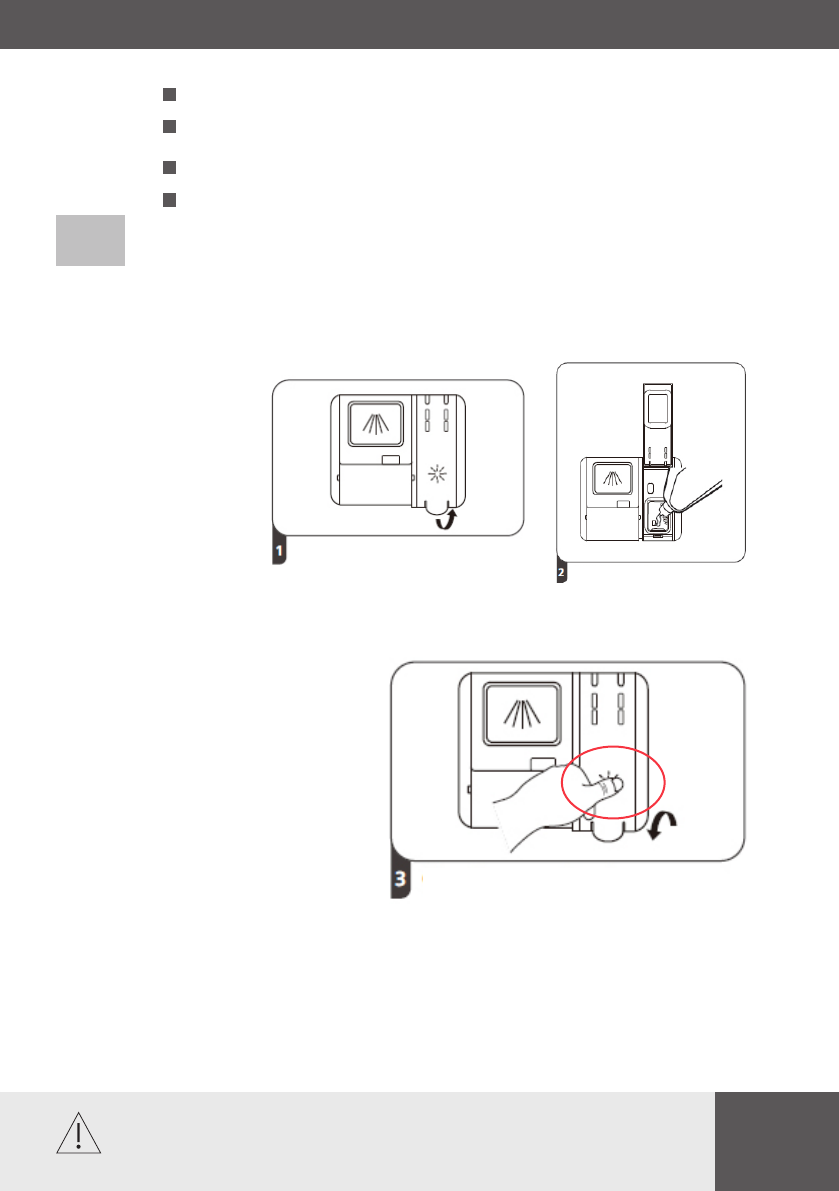 1

2

3