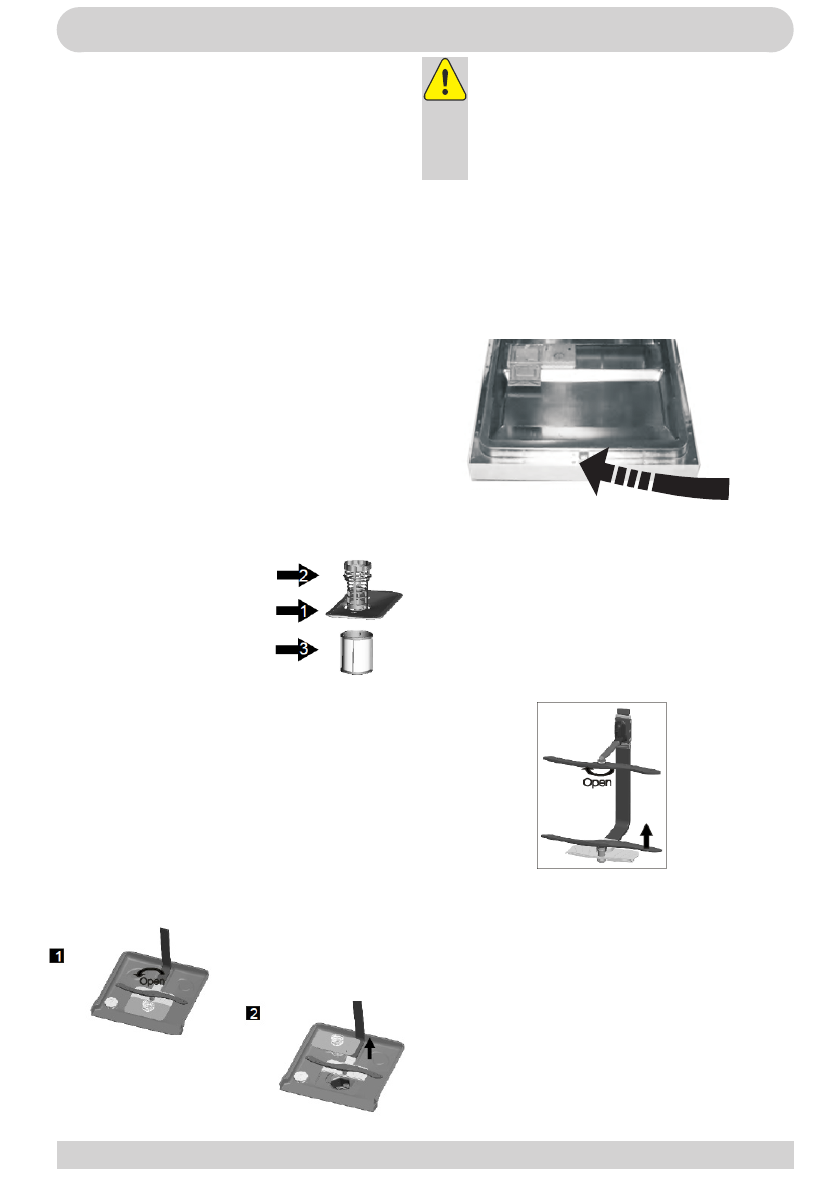 2

1

3

Open

1

Open

2