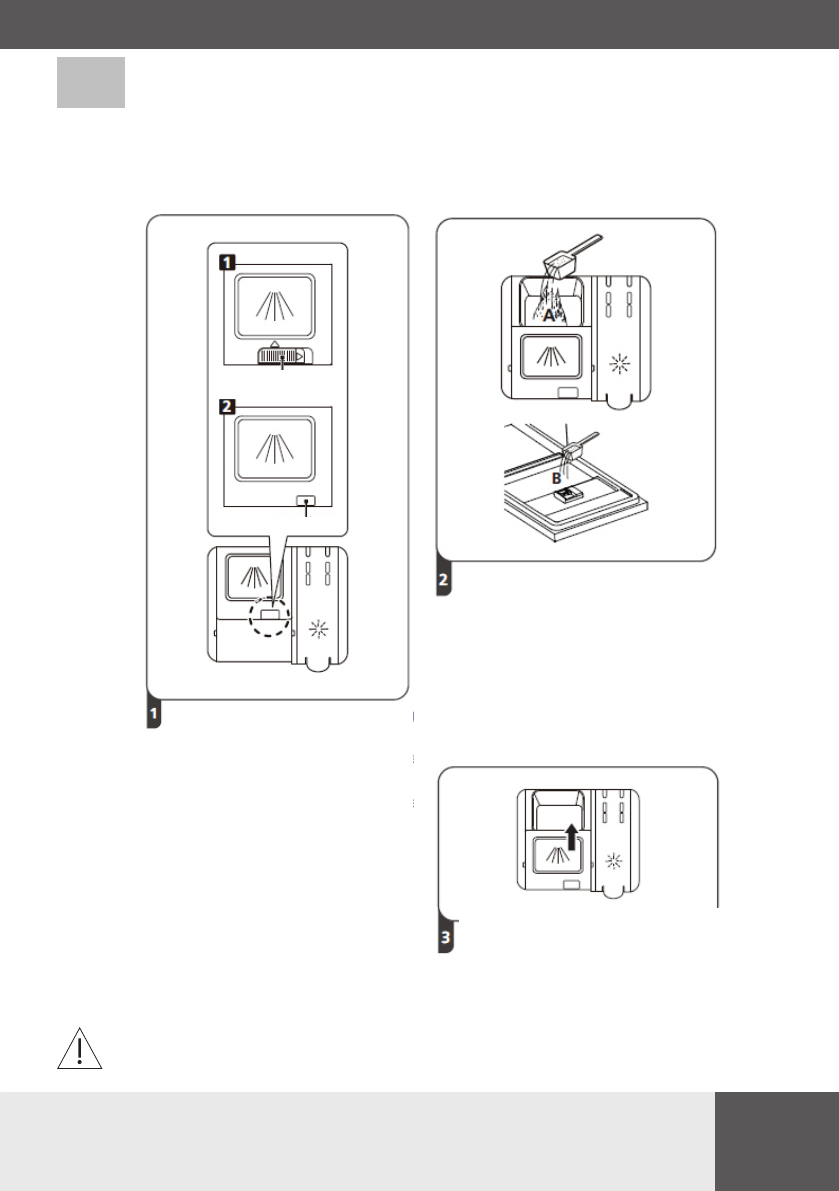 1

2

A

B

2

1

3