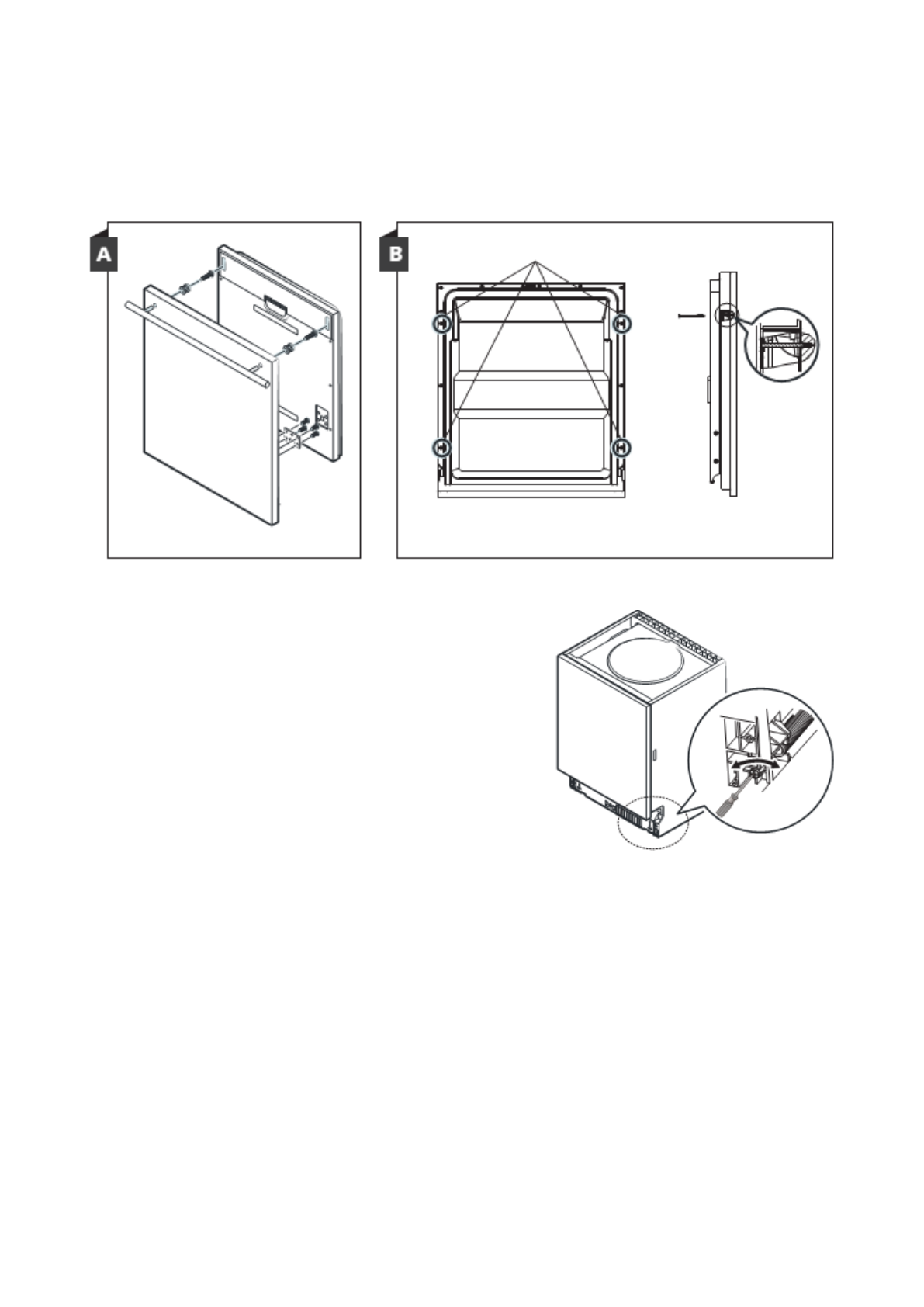 A

B