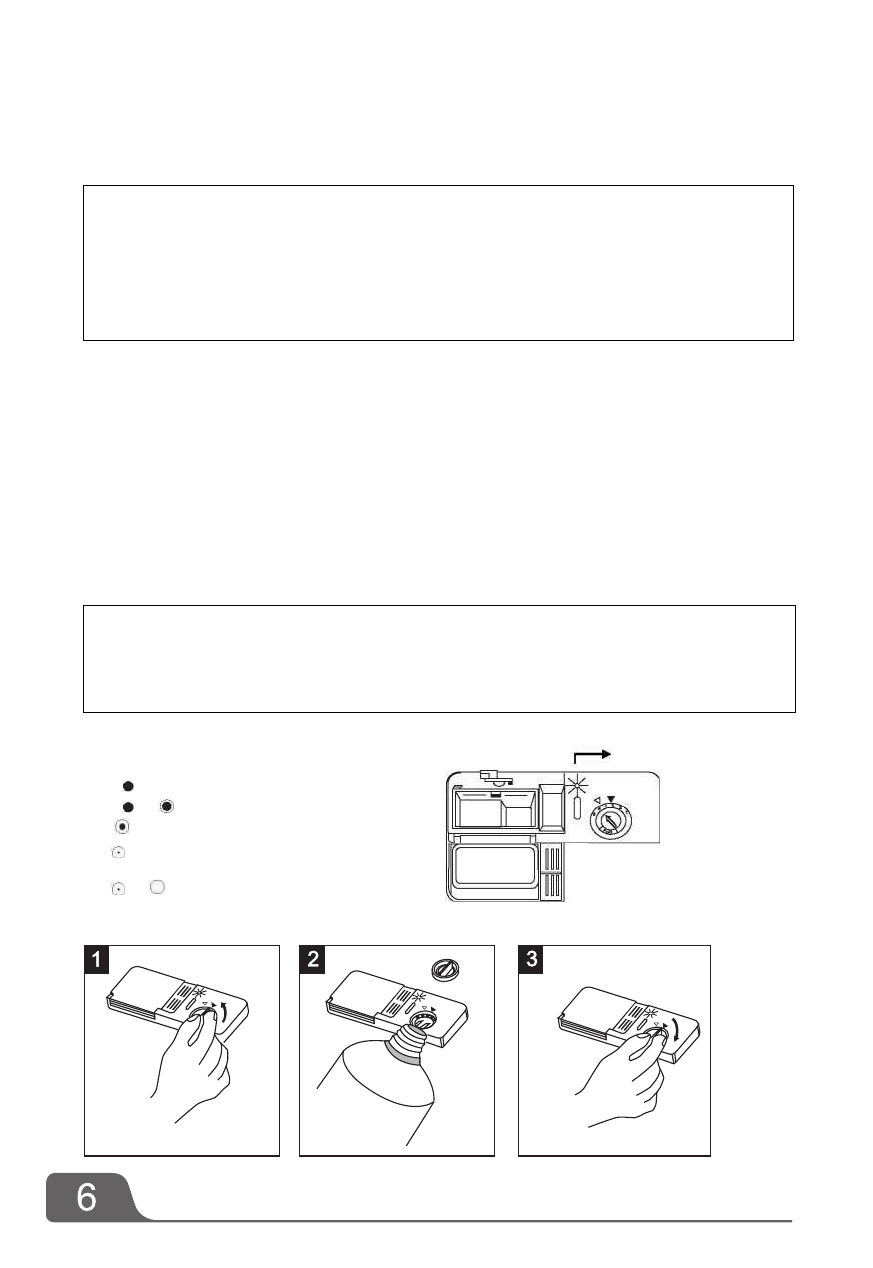 1

2

3

6