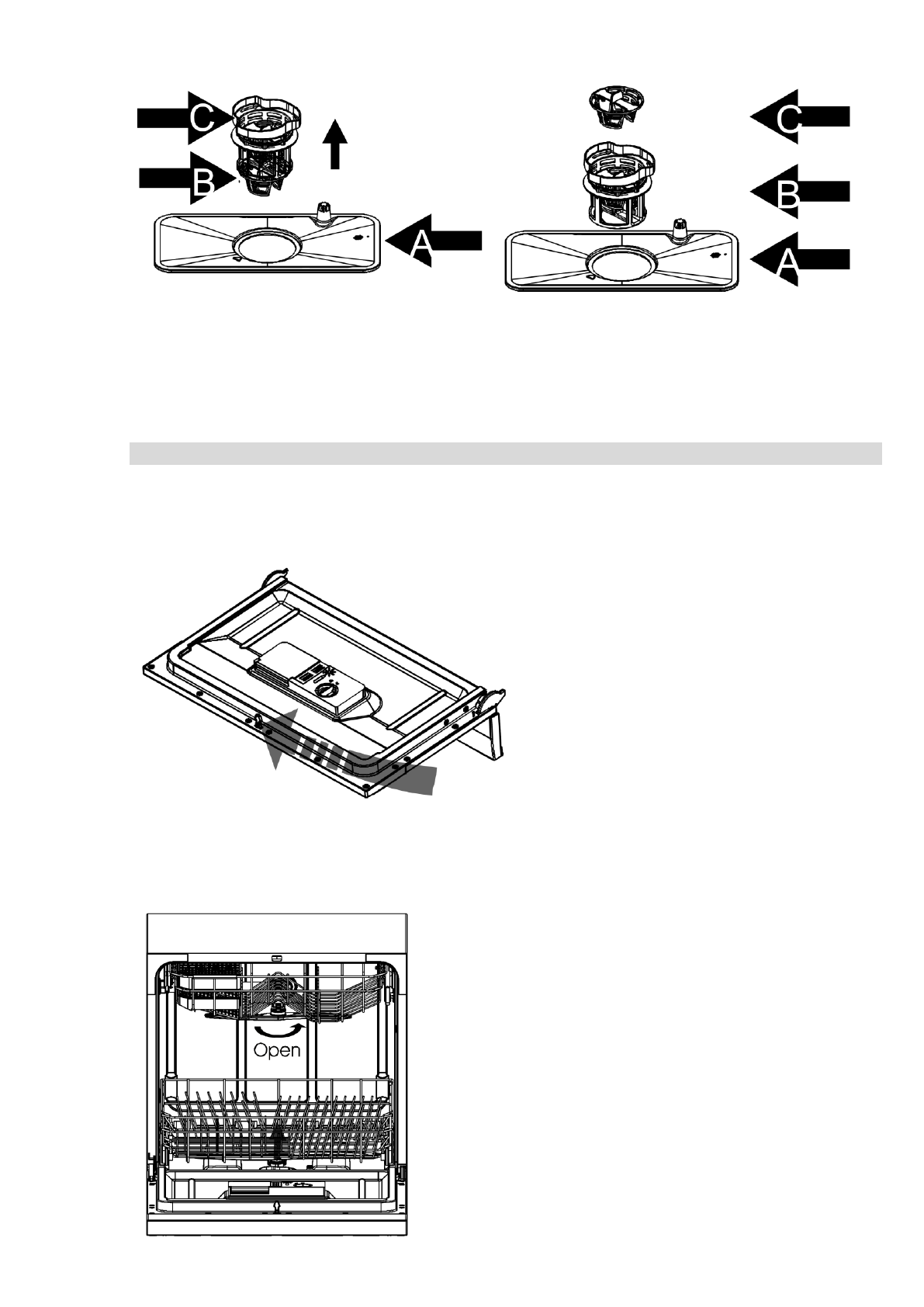 C
B
A
C
B
A
Open