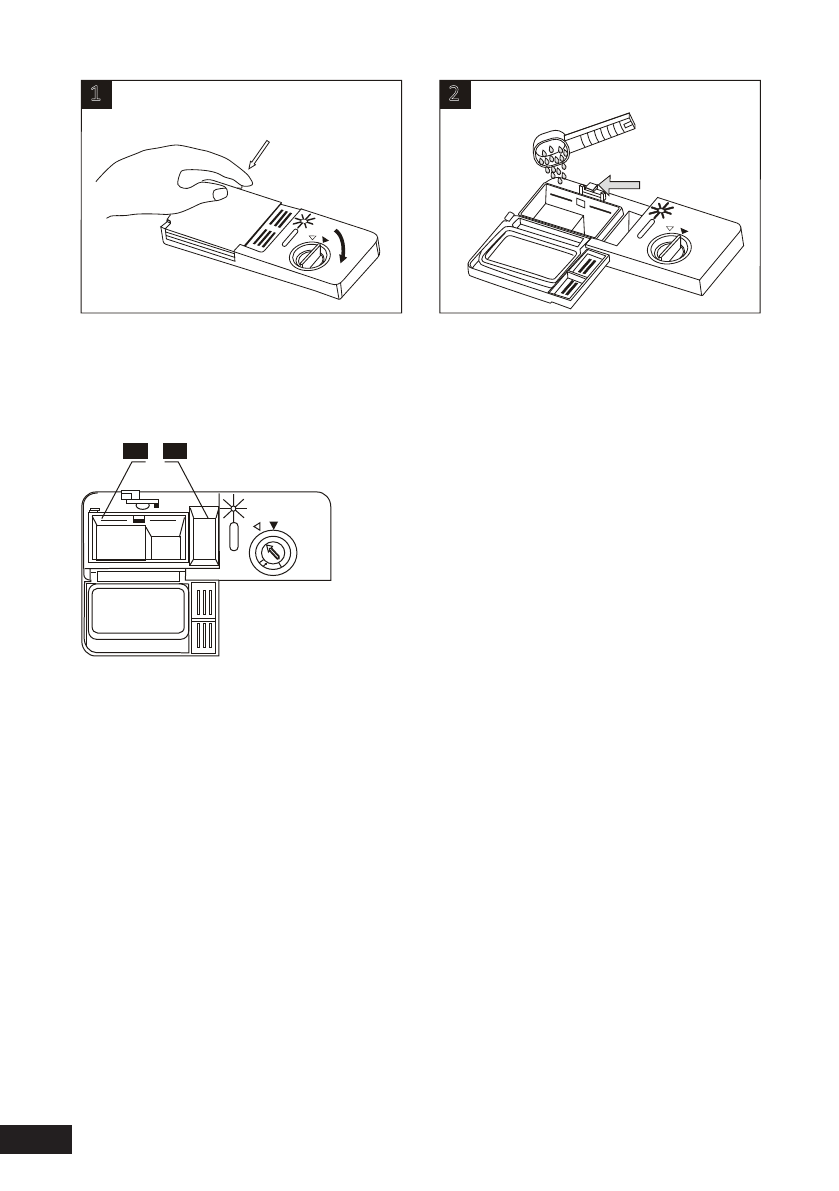 1

2