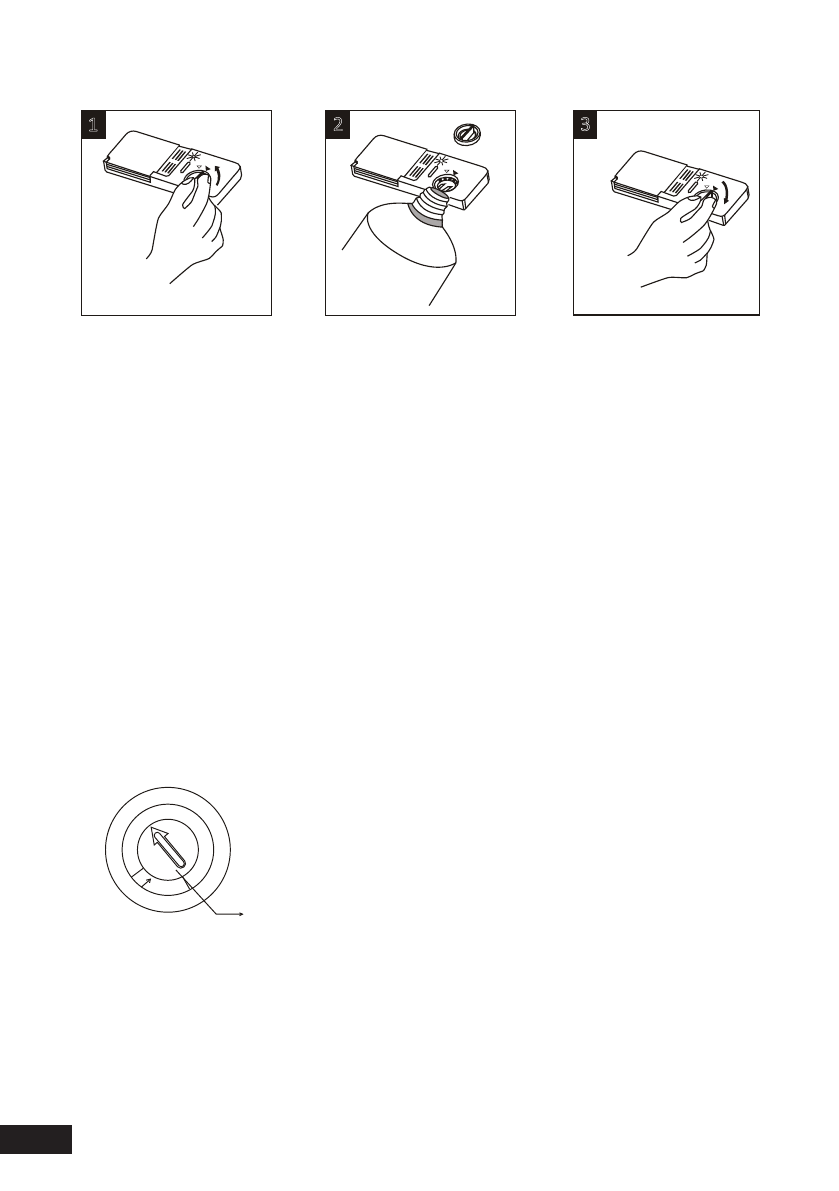 1

2

3