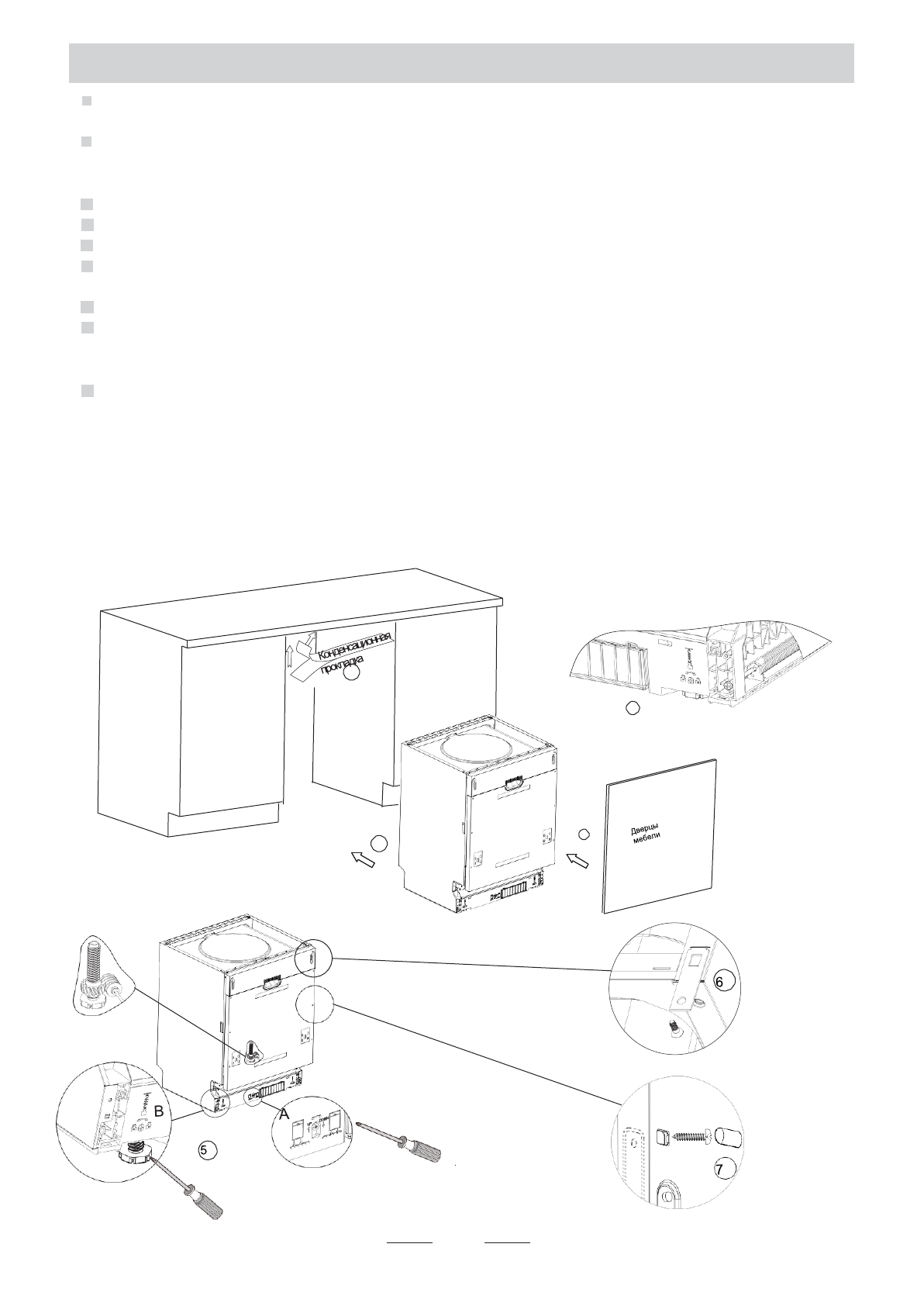 Конденсационная прокладка

Дверцы мебели

6

B

A

5

7