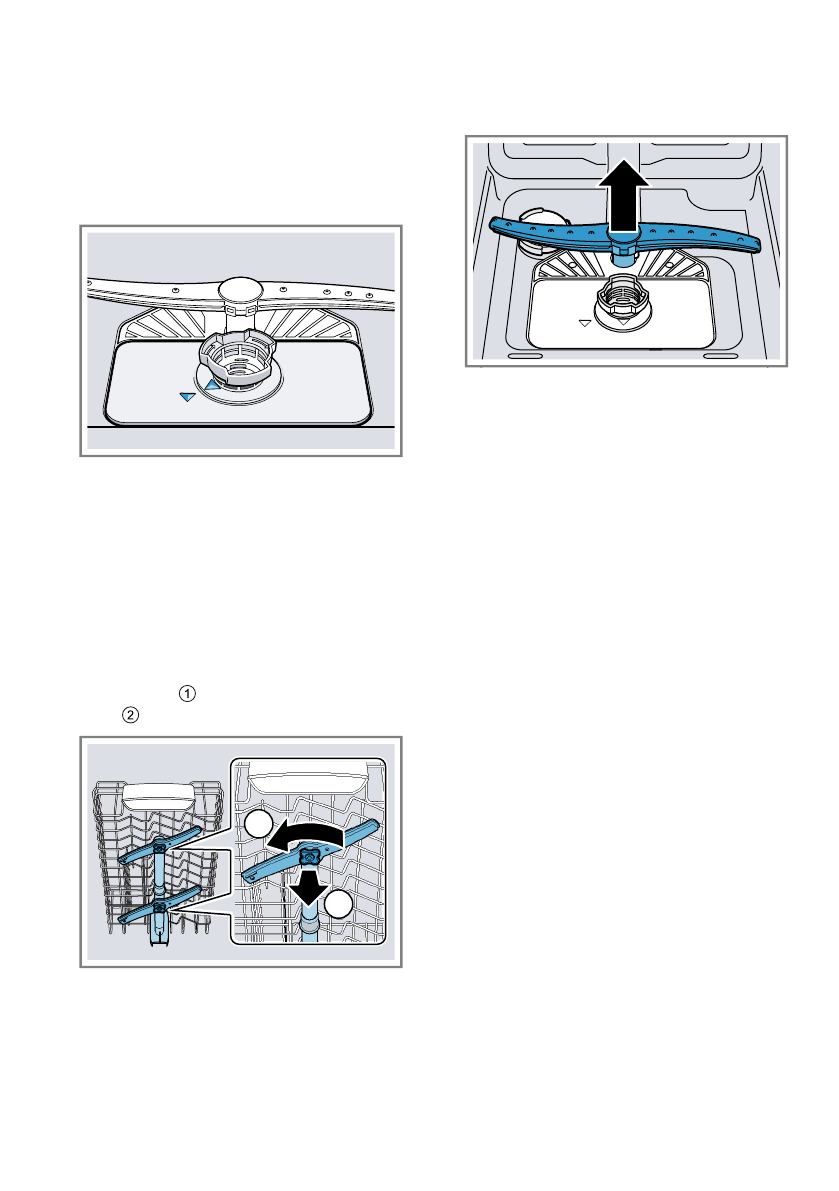 ①
②