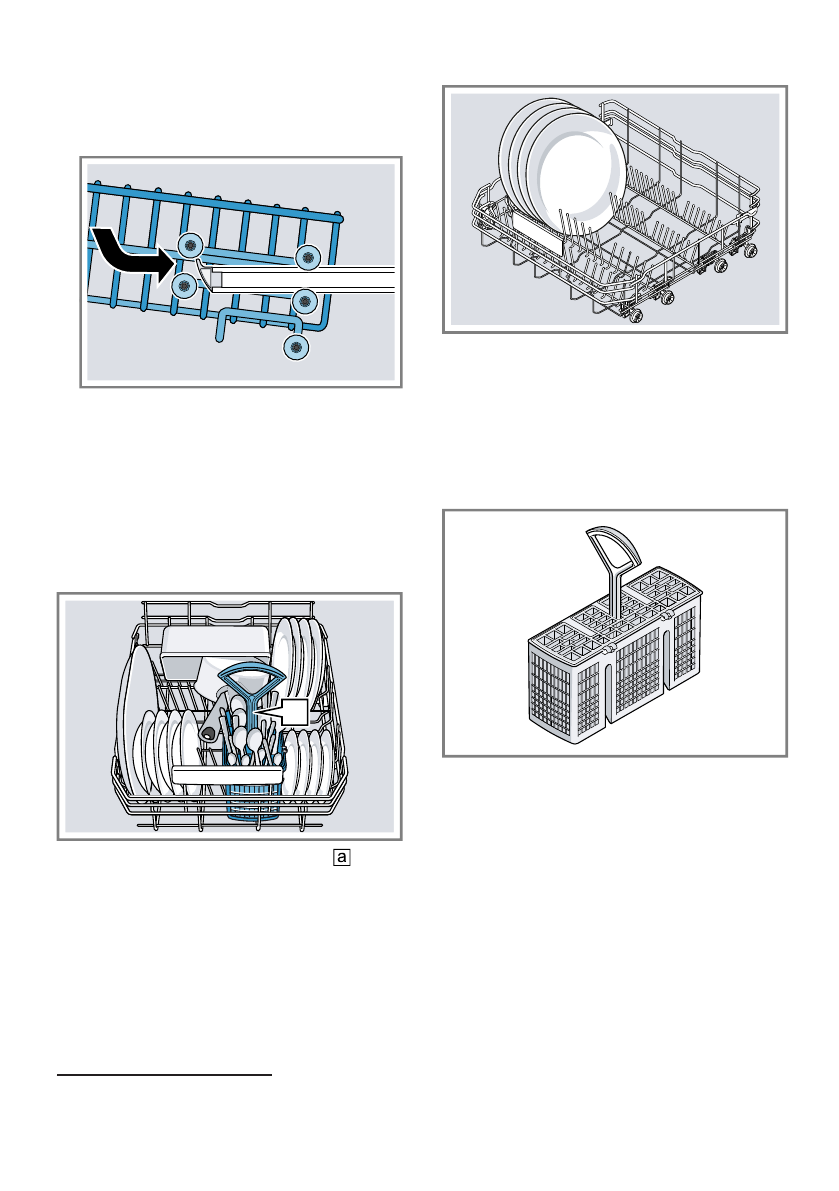 a