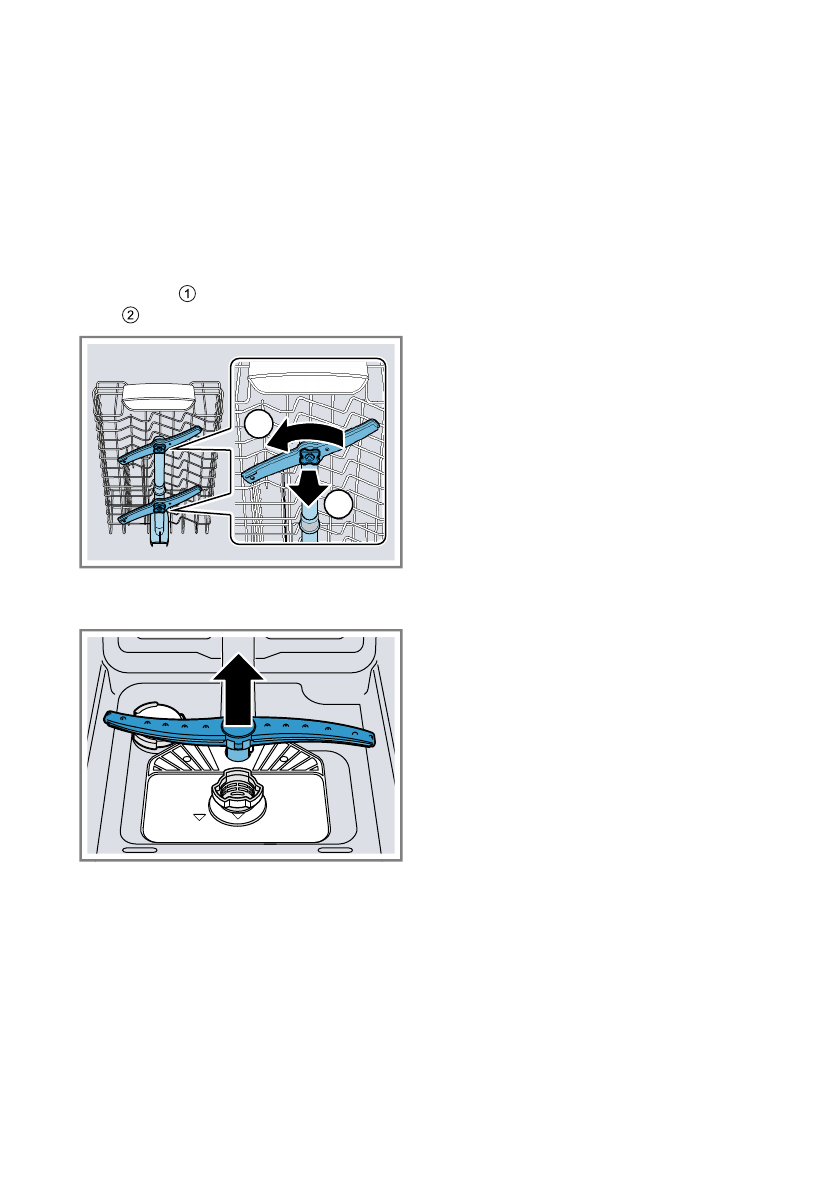 ①
②