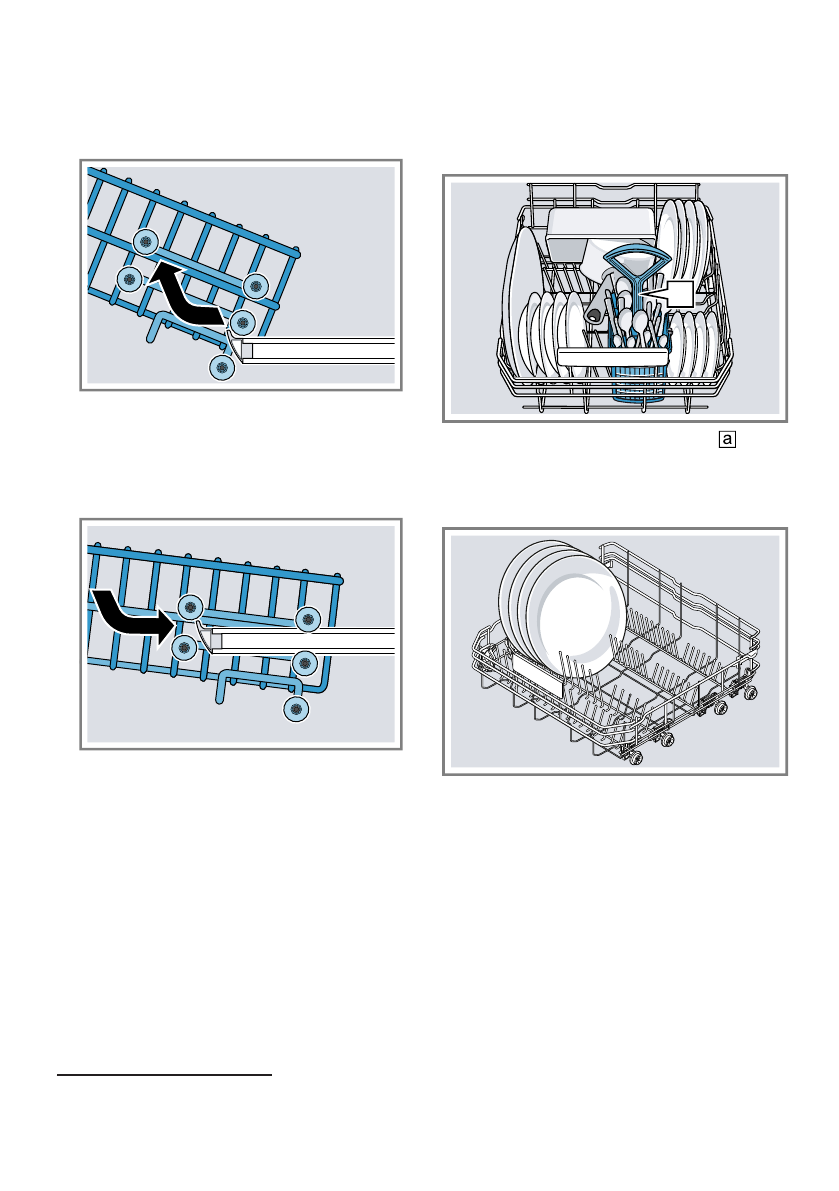 a