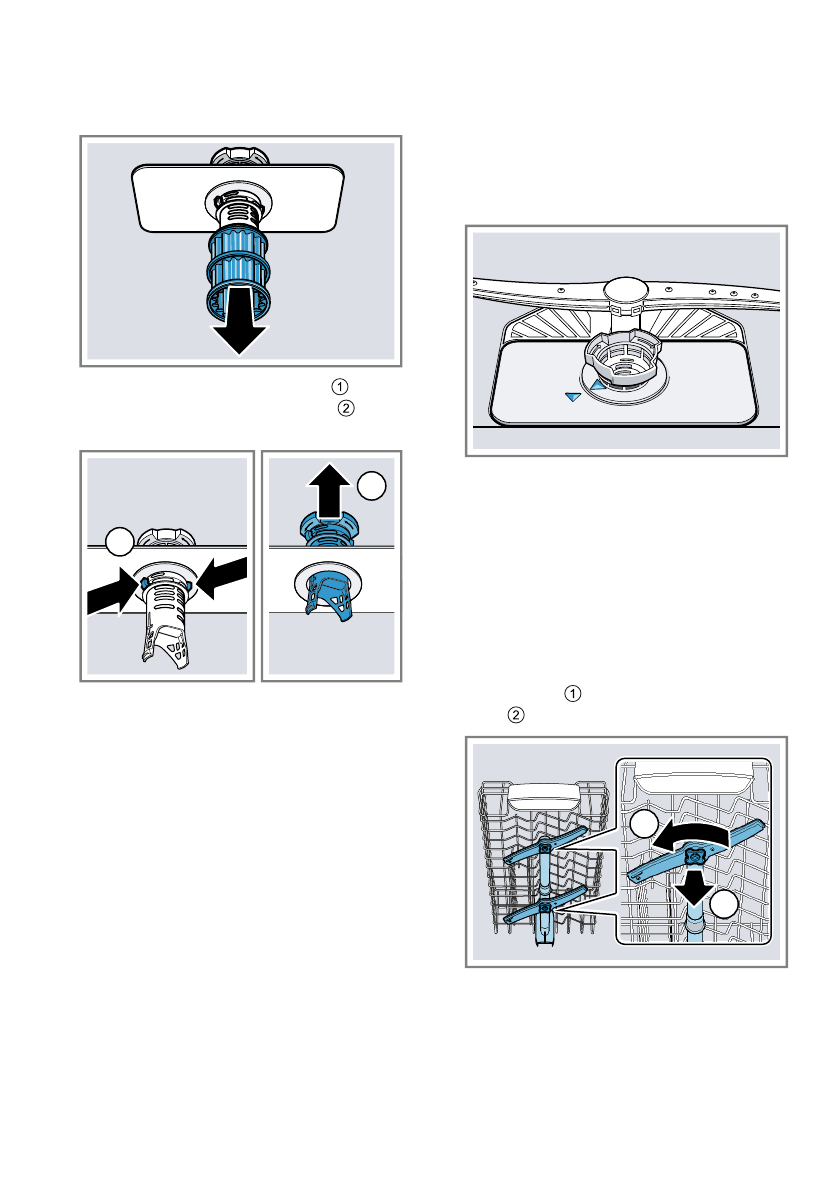 ①
②

①
②