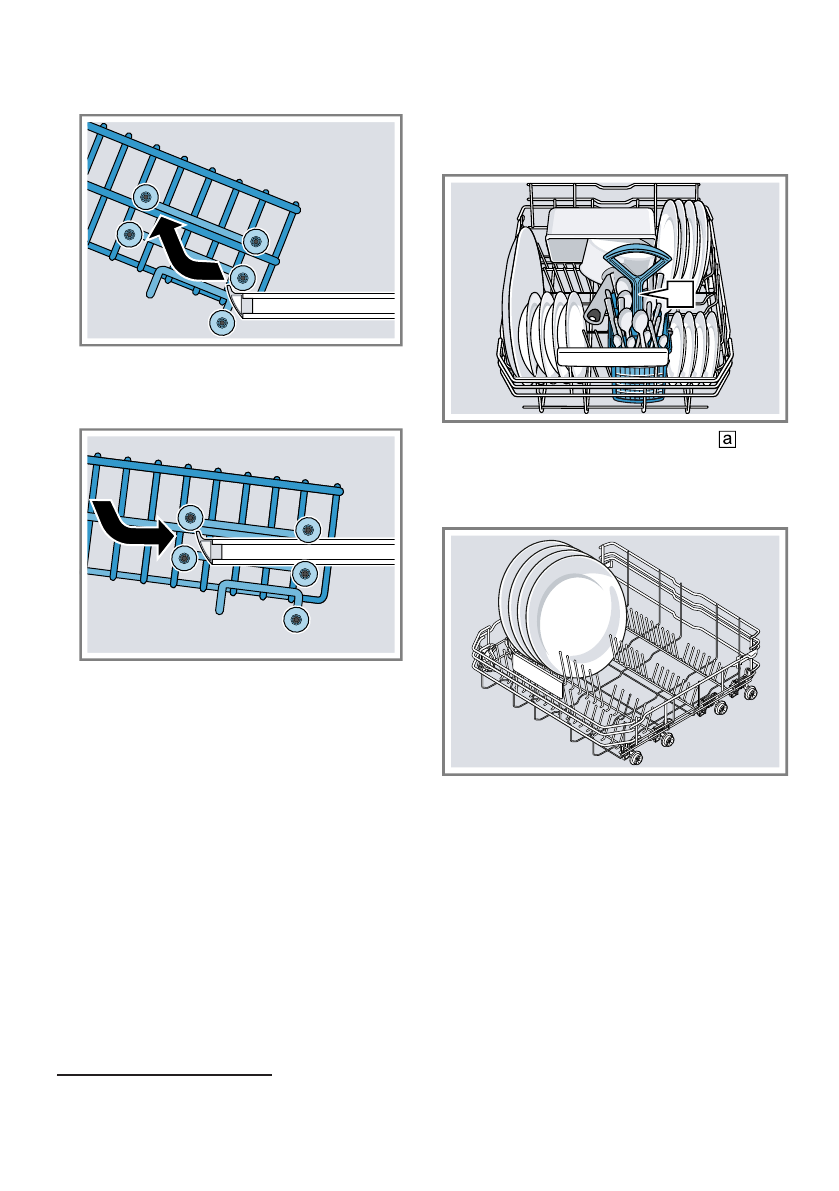 a