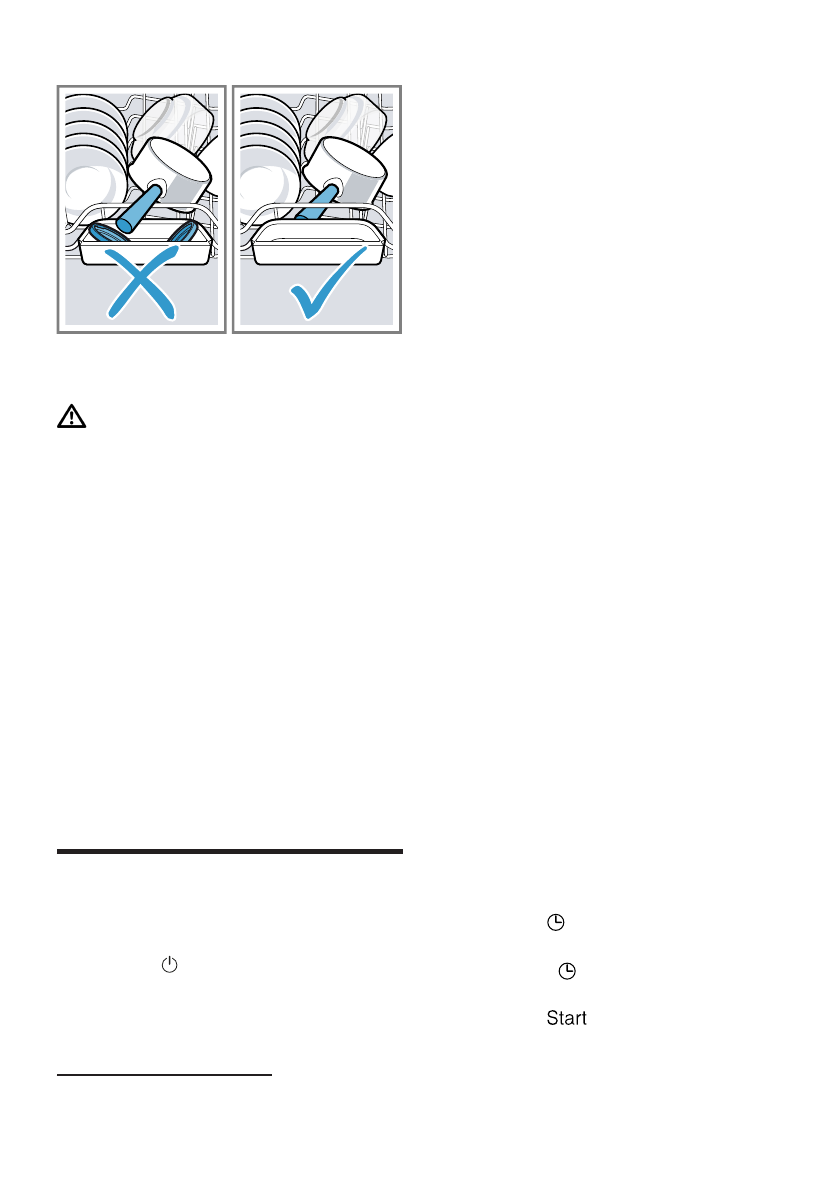 Start