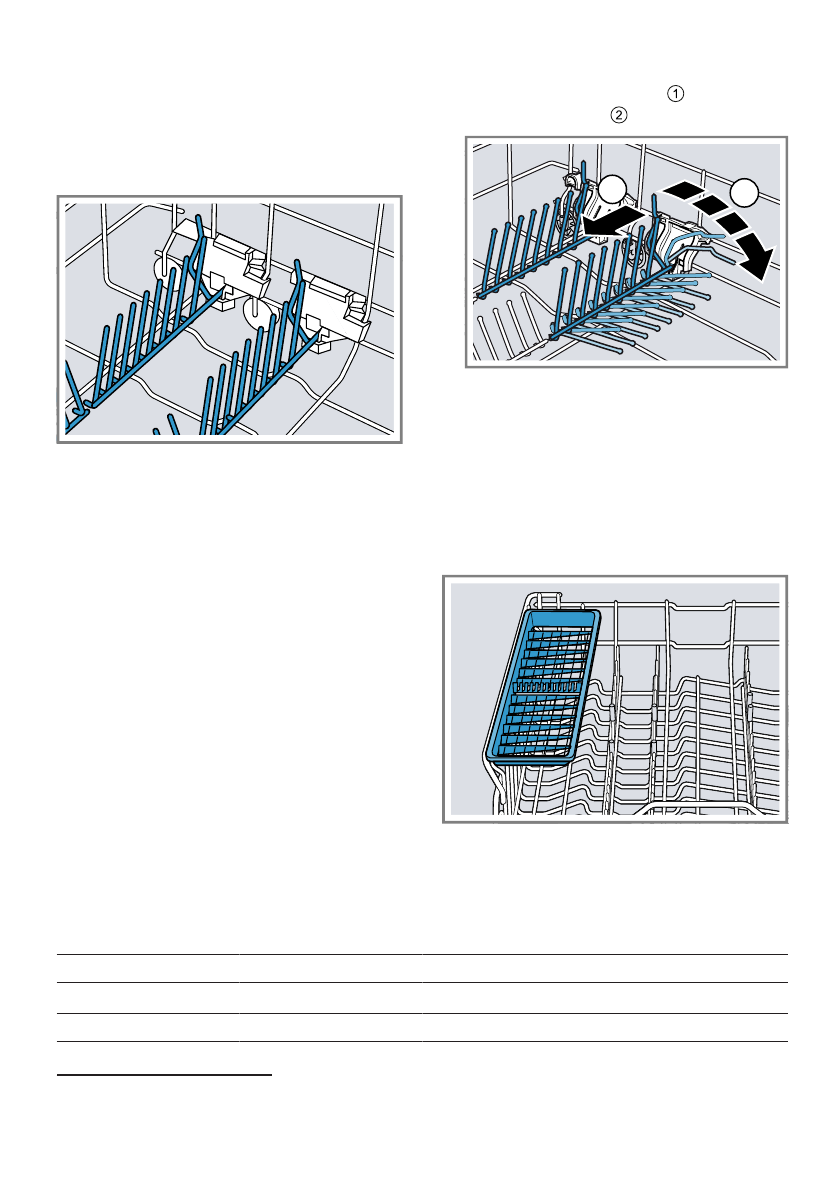 ①
②