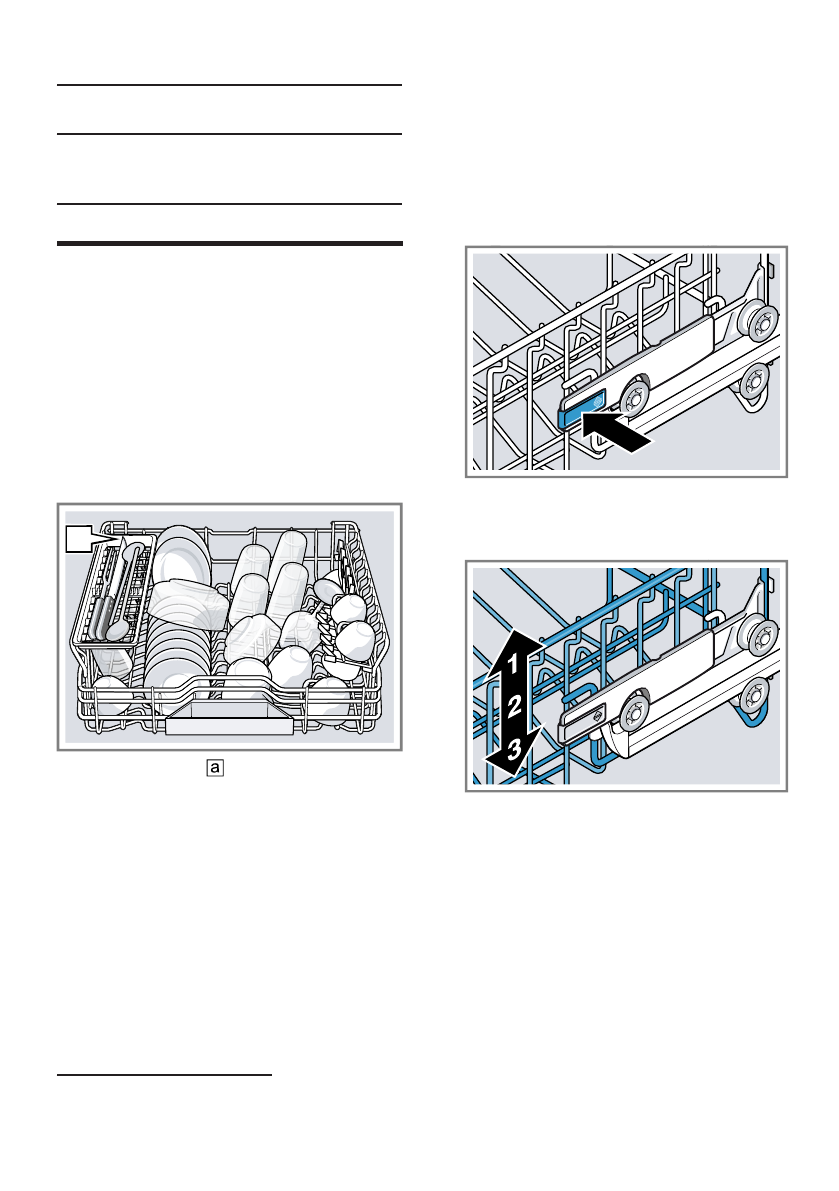 a

1

2

3