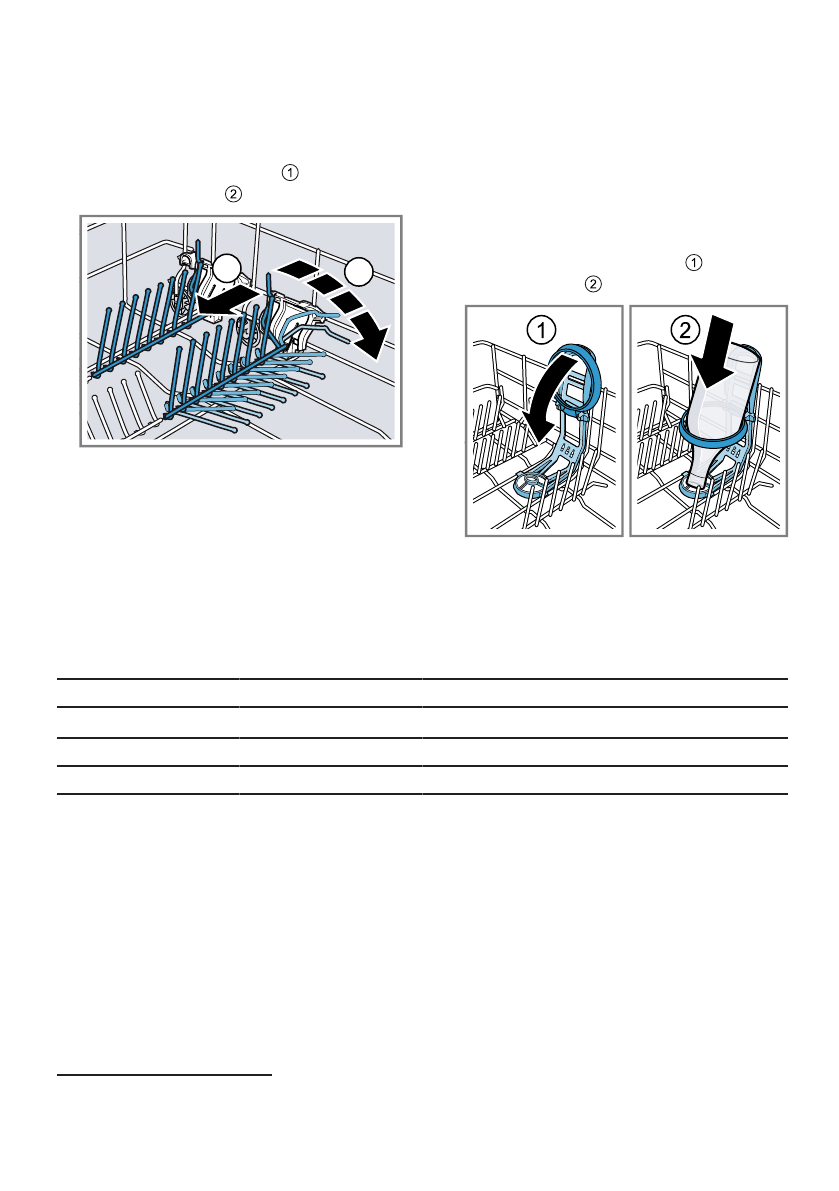 ①
②

①
②

①

②