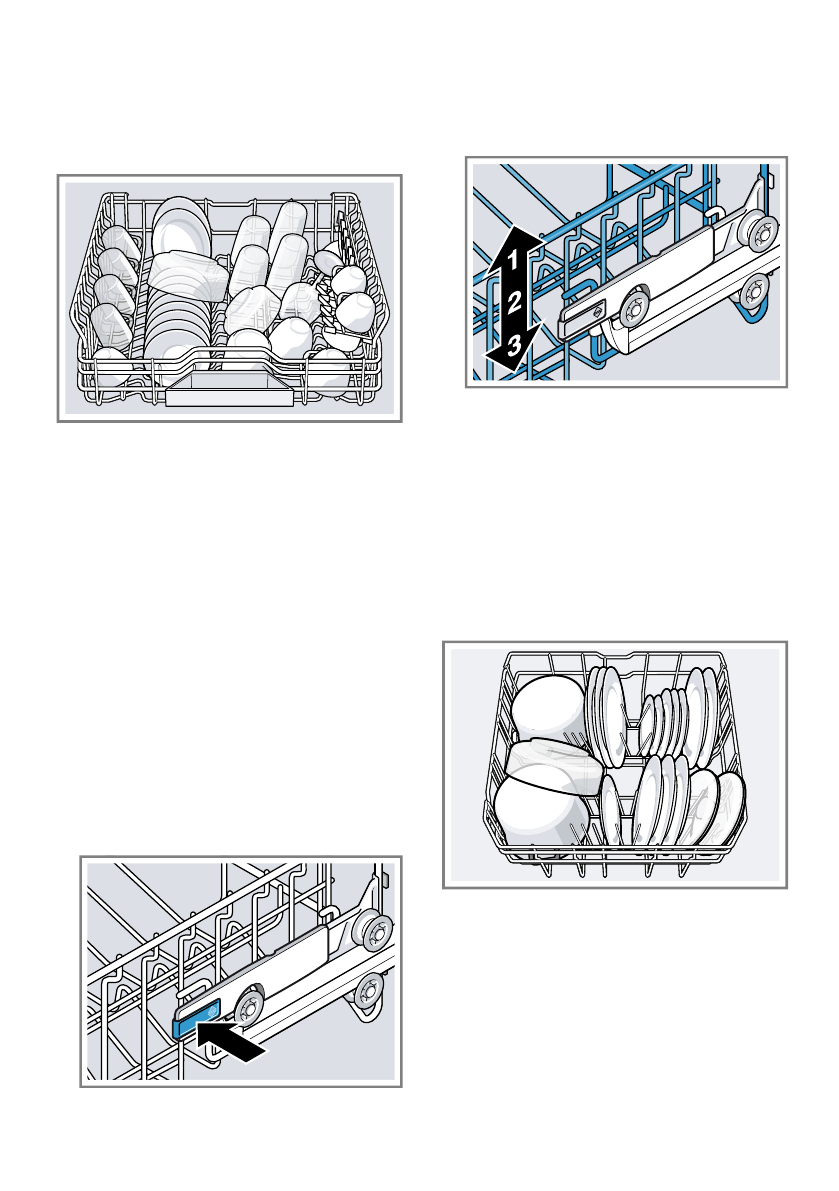 1
2
3