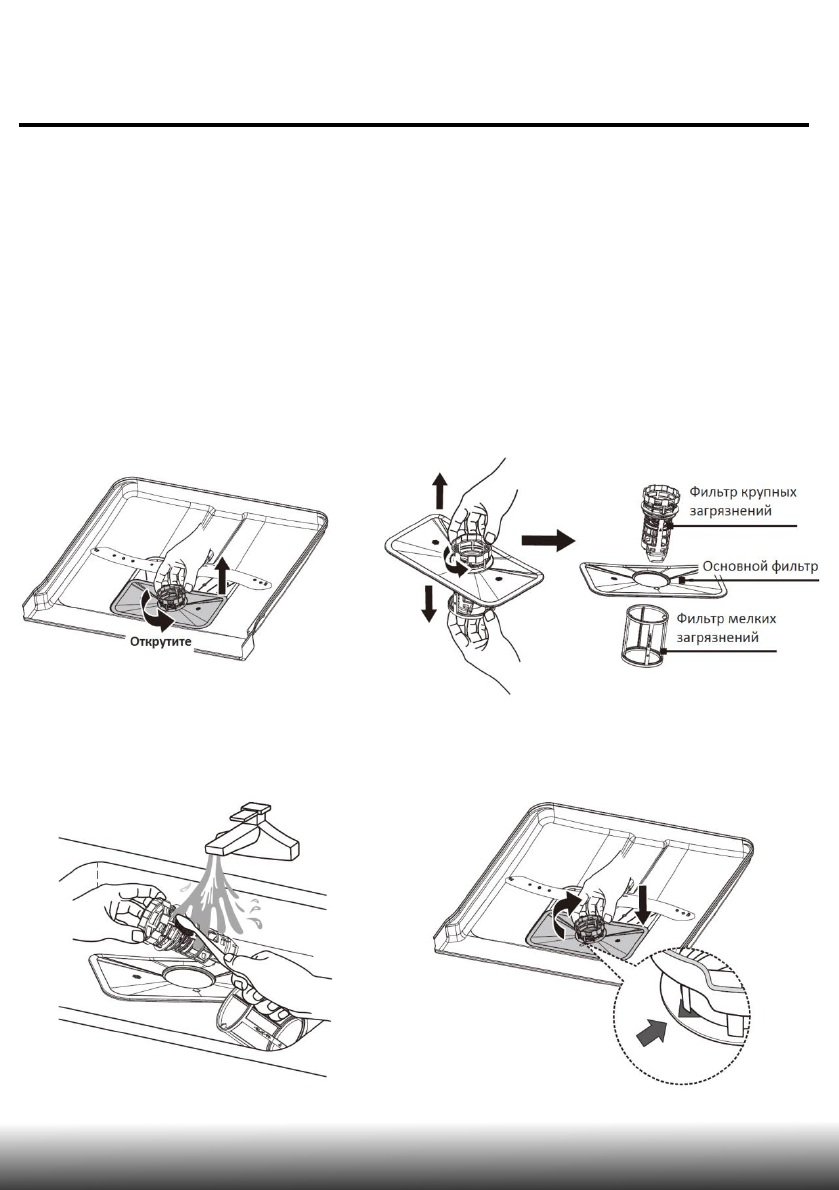 Открутите

Фильтр крупных загрязнений

Основной фильтр

Фильтр мелких загрязнений