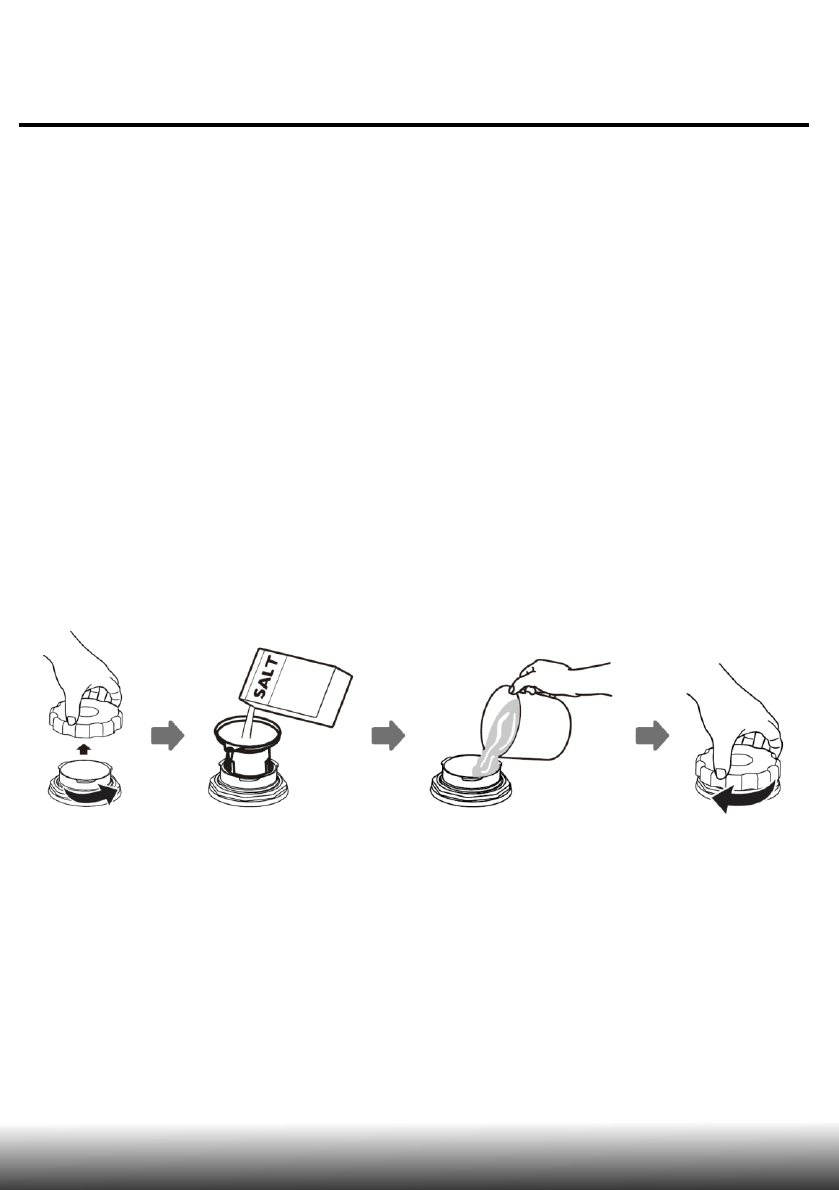 SALT