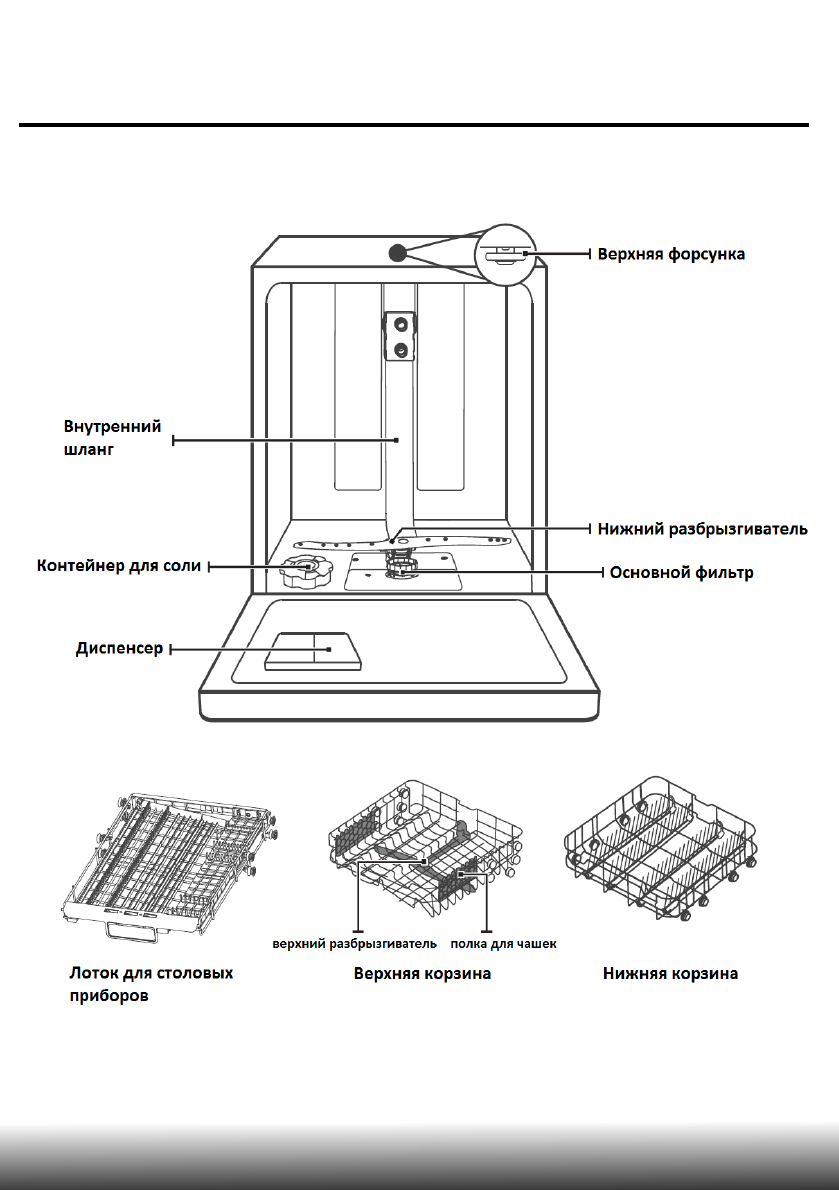 Верхняя форсунка

Внутренний шланг

Нижний разбрызгиватель

Контейнер для соли

Основной фильтр

Диспенсер

верхний разбрызгиватель

полка для чашек

Лоток для столовых приборов

Верхняя корзина

Нижняя корзина