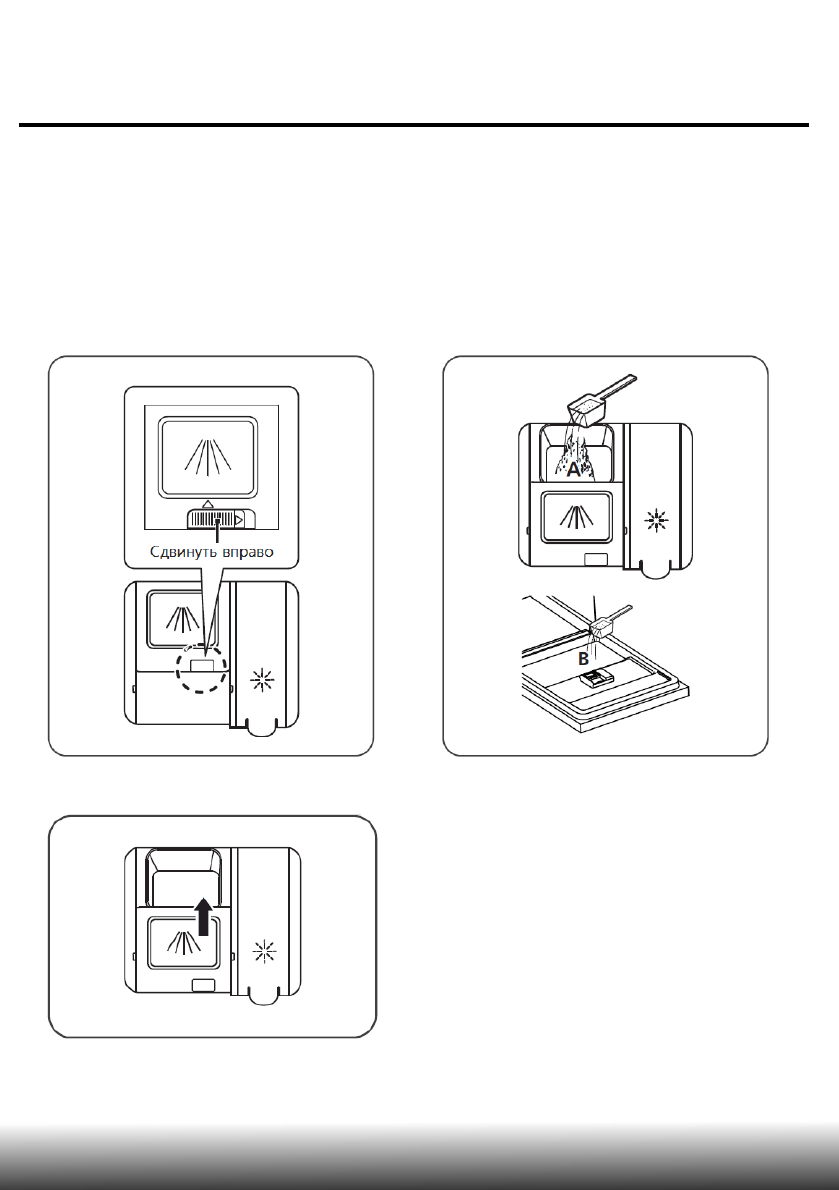 Сдвинуть вправо

A

B