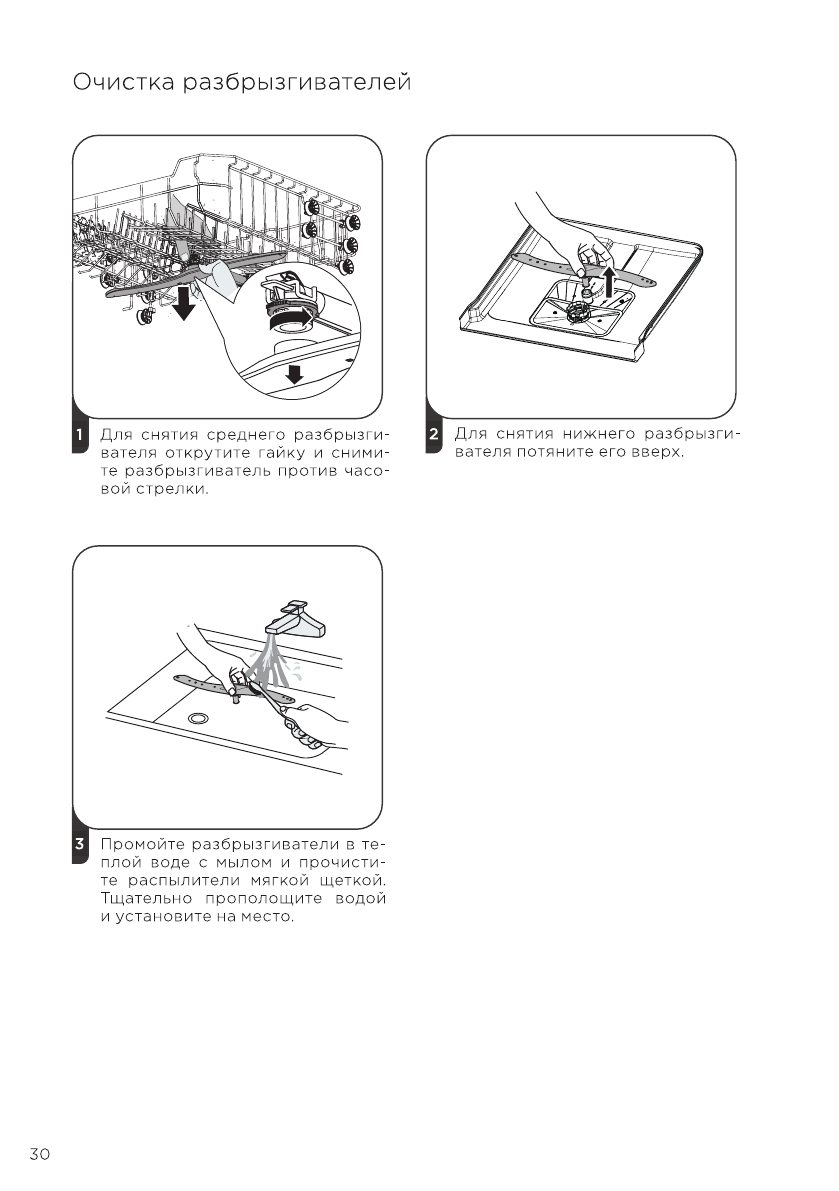 Очистка разбрызгивателей

1 Для снятия среднего разбрызгивателя открутите гайку и снимите разбрызгиватель против часовой стрелки.

2 Для снятия нижнего разбрызгивателя потяните его вверх.

3 Промойте разбрызгиватели в теплой воде с мылом и прочистите распылители мягкой щеткой. Тщательно прополощите водой и установите на место.

30