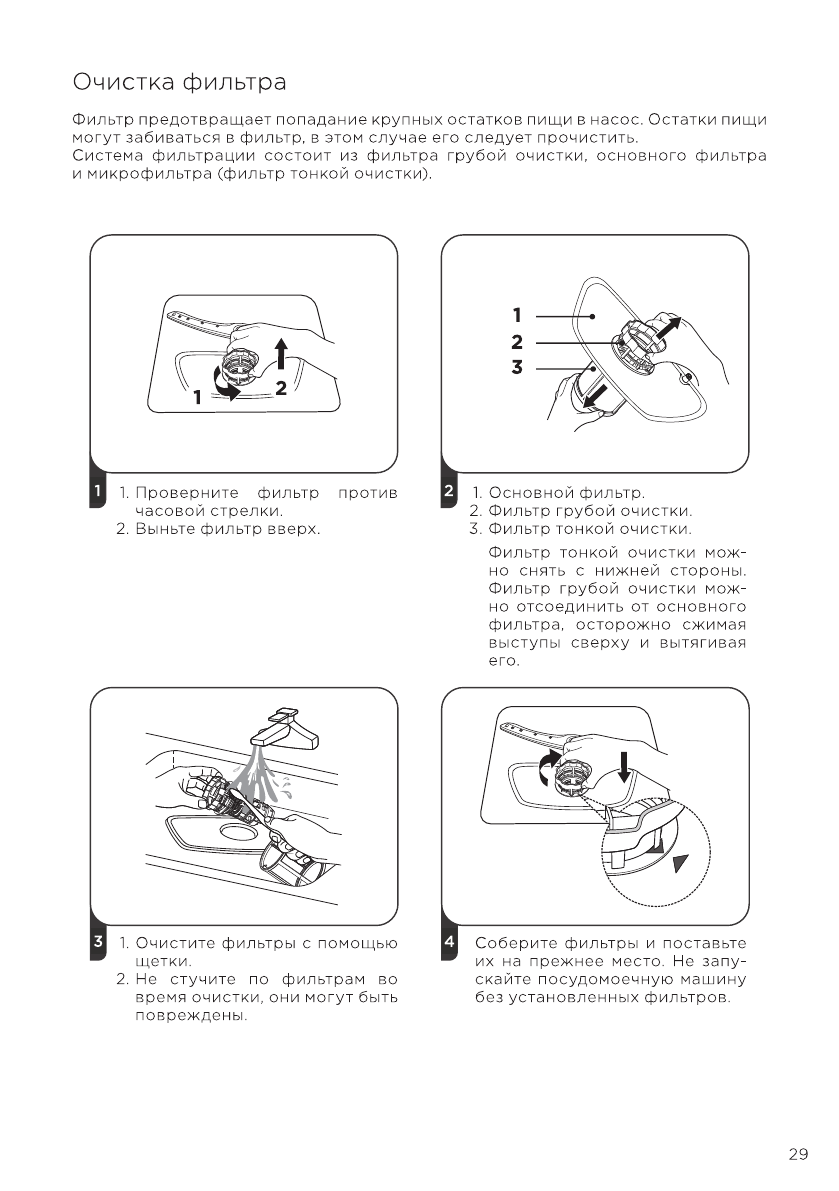 Очистка фильтра

Фильтр предотвращает попадание крупных остатков пищи в насос. Остатки пищи могут забиваться в фильтр, в этом случае его следует прочистить.
Система фильтрации состоит из фильтра грубой очистки, основного фильтра и микрофильтра (фильтр тонкой очистки).

1
2

1
1. Проверните фильтр против часовой стрелки.
2. Выньте фильтр вверх.

1
2
3

2
1. Основной фильтр.
2. Фильтр грубой очистки.
3. Фильтр тонкой очистки.

Фильтр тонкой очистки можно снять с нижней стороны. Фильтр грубой очистки можно отсоединить от основного фильтра, осторожно сжимая выступы сверху и вытягивая его.

3
1. Очистите фильтры с помощью щетки.
2. Не стучите по фильтрам во время очистки, они могут быть повреждены.

4
Соберите фильтры и поставьте их на прежнее место. Не запускайте посудомоечную машину без установленных фильтров.

29