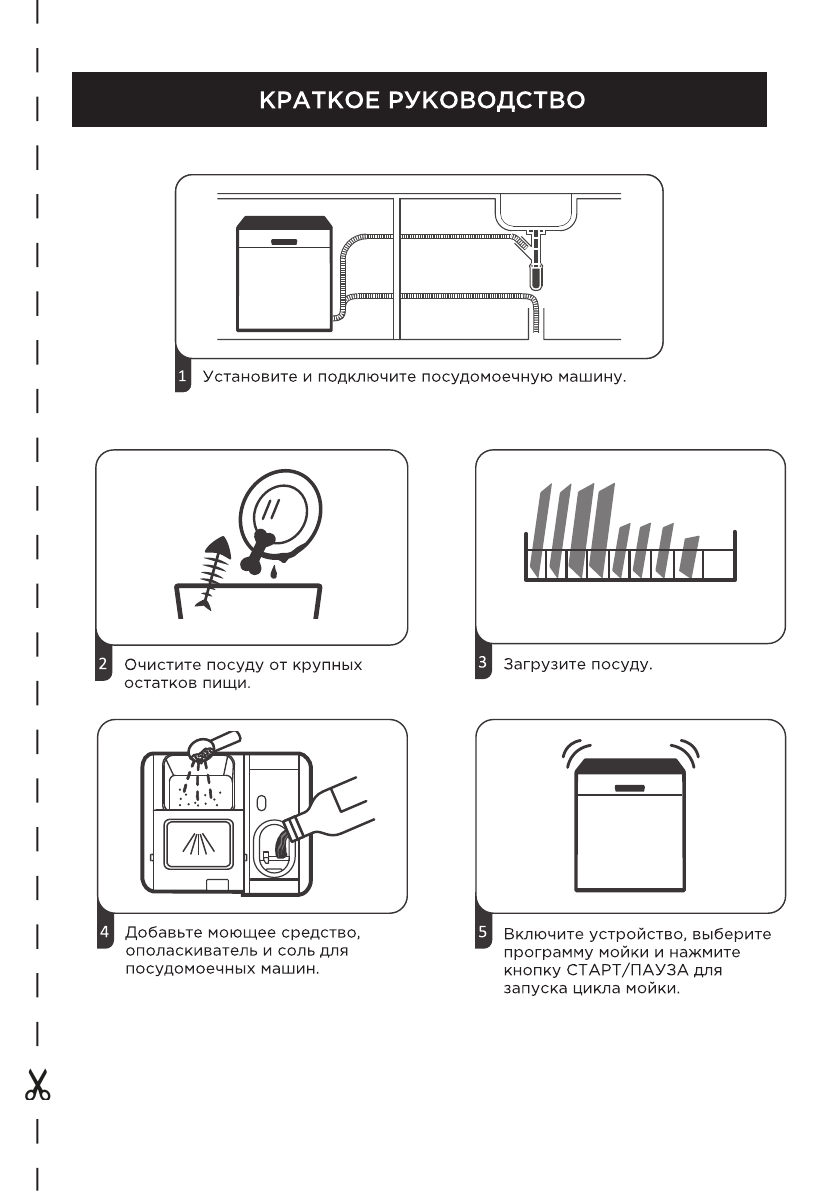 КРАТКОЕ РУКОВОДСТВО

1 Установите и подключите посудомоечную машину.

2 Очистите посуду от крупных остатков пищи.

3 Загрузите посуду.

4 Добавьте моющее средство, ополаскиватель и соль для посудомоечных машин.

5 Включите устройство, выберите программу мойки и нажмите кнопку СТАРТ/ПАУЗА для запуска цикла мойки.