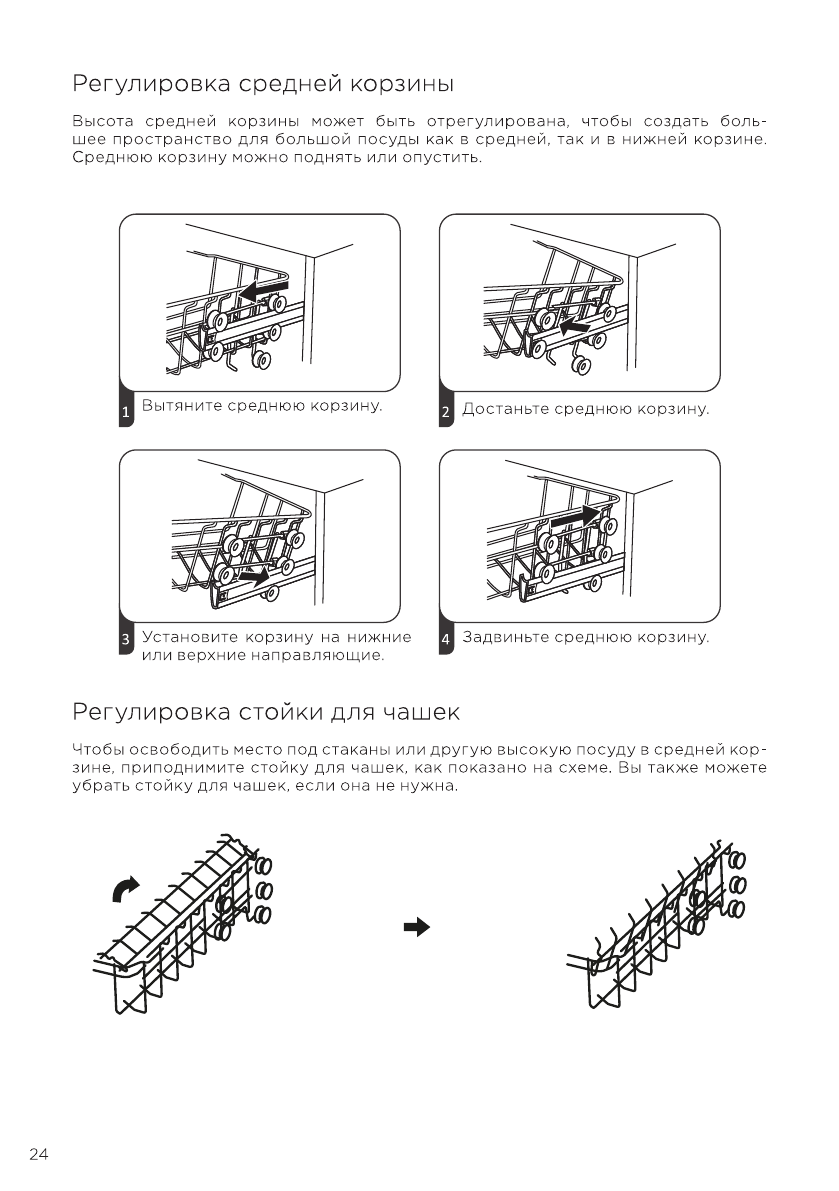 Регулировка средней корзины

Высота средней корзины может быть отрегулирована, чтобы создать большее пространство для большой посуды как в средней, так и в нижней корзине. Среднюю корзину можно поднять или опустить.

1 Вытяните среднюю корзину.

2 Достаньте среднюю корзину.

3 Установите корзину на нижние или верхние направляющие.

4 Задвиньте среднюю корзину.

Регулировка стойки для чашек

Чтобы освободить место под стаканы или другую высокую посуду в средней корзине, приподнимите стойку для чашек, как показано на схеме. Вы также можете убрать стойку для чашек, если она не нужна.

24