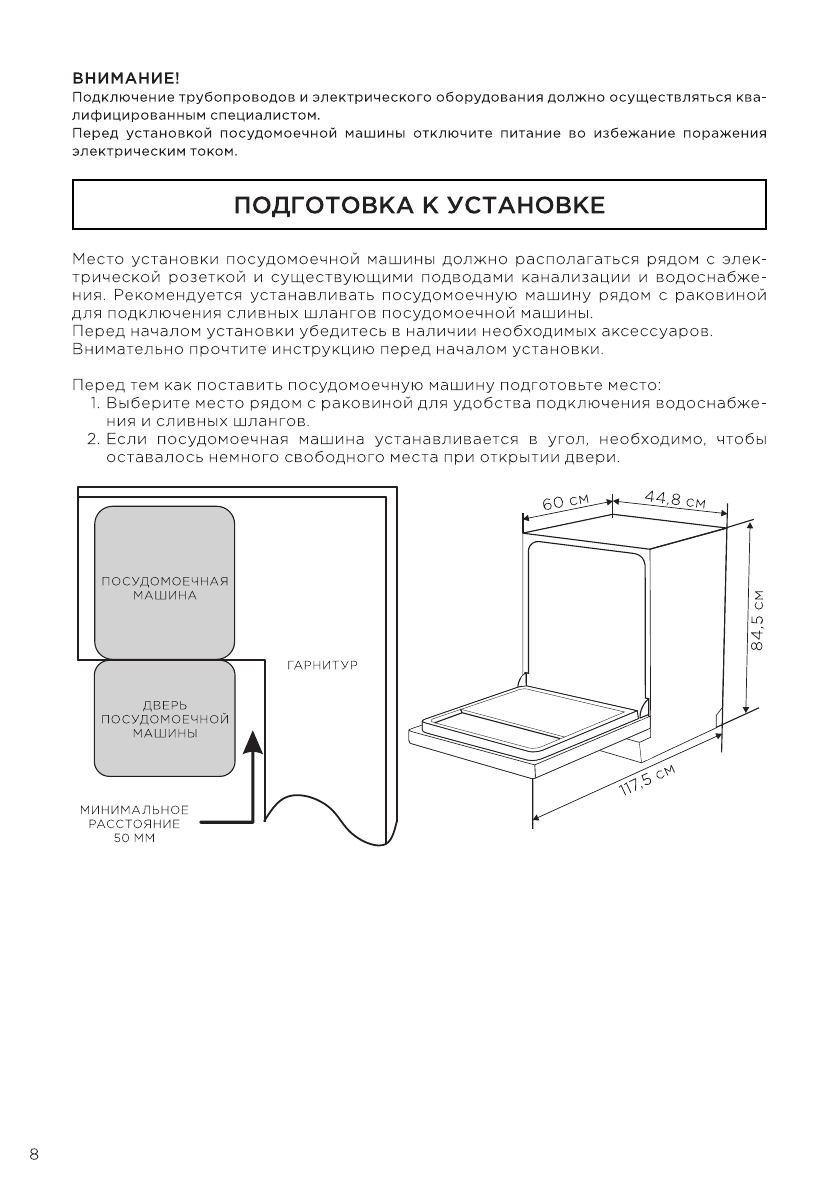 ВНИМАНИЕ!
Подключение трубопроводов и электрического оборудования должно осуществляться квалифицированным специалистом.
Перед установкой посудомоечной машины отключите питание во избежание поражения электрическим током.

ПОДГОТОВКА К УСТАНОВКЕ

Место установки посудомоечной машины должно располагаться рядом с электрической розеткой и существующими подводами канализации и водоснабжения. Рекомендуется устанавливать посудомоечную машину рядом с раковиной для подключения сливных шлангов посудомоечной машины.
Перед началом установки убедитесь в наличии необходимых аксессуаров.
Внимательно прочтите инструкцию перед началом установки.

Перед тем как поставить посудомоечную машину подготовьте место:
1. Выберите место рядом с раковиной для удобства подключения водоснабжения и сливных шлангов.
2. Если посудомоечная машина устанавливается в угол, необходимо, чтобы оставалось немного свободного места при открытии двери.

ПОСУДОМОЕЧНАЯ МАШИНА

ГАРНИТУР

ДВЕРЬ ПОСУДОМОЕЧНОЙ МАШИНЫ

МИНИМАЛЬНОЕ РАССТОЯНИЕ 50 ММ

60 см

44,8 см

84,5 см

117,5 см

8