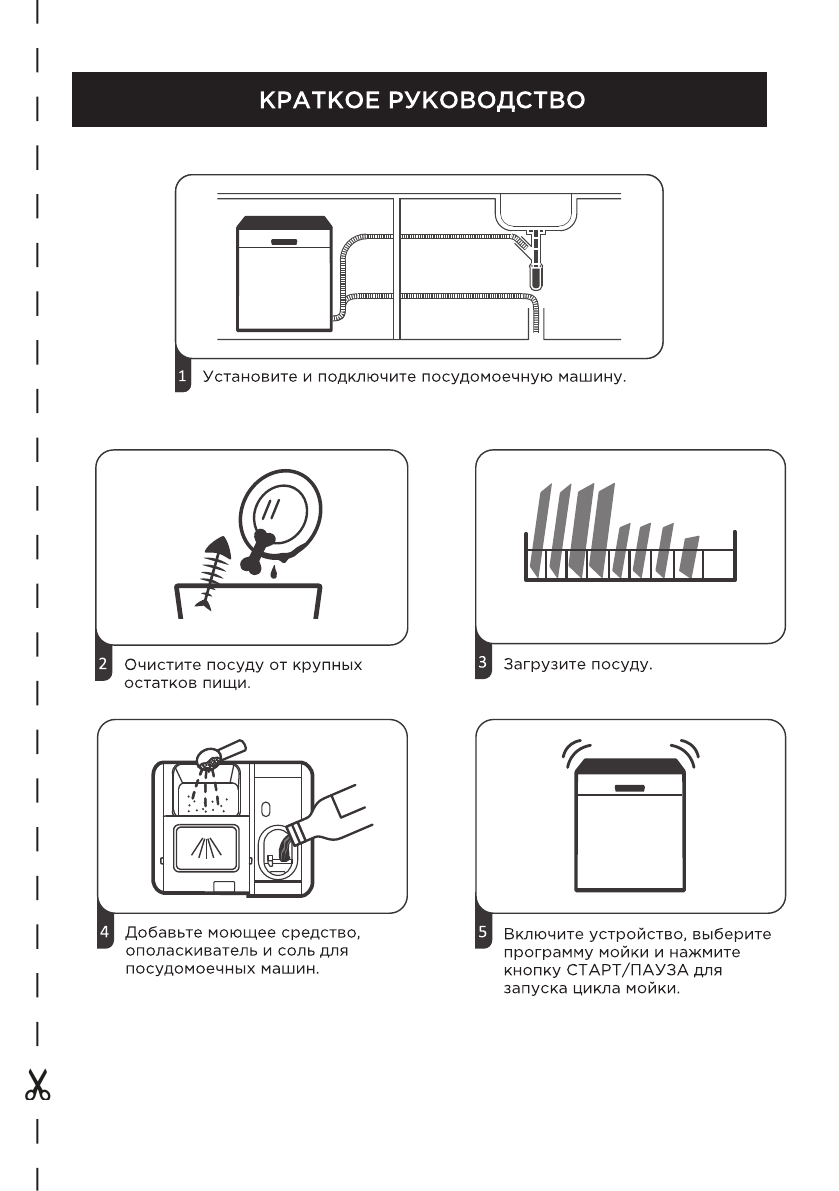 КРАТКОЕ РУКОВОДСТВО

1 Установите и подключите посудомоечную машину.

2 Очистите посуду от крупных остатков пищи.

3 Загрузите посуду.

4 Добавьте моющее средство, ополаскиватель и соль для посудомоечных машин.

5 Включите устройство, выберите программу мойки и нажмите кнопку СТАРТ/ПАУЗА для запуска цикла мойки.