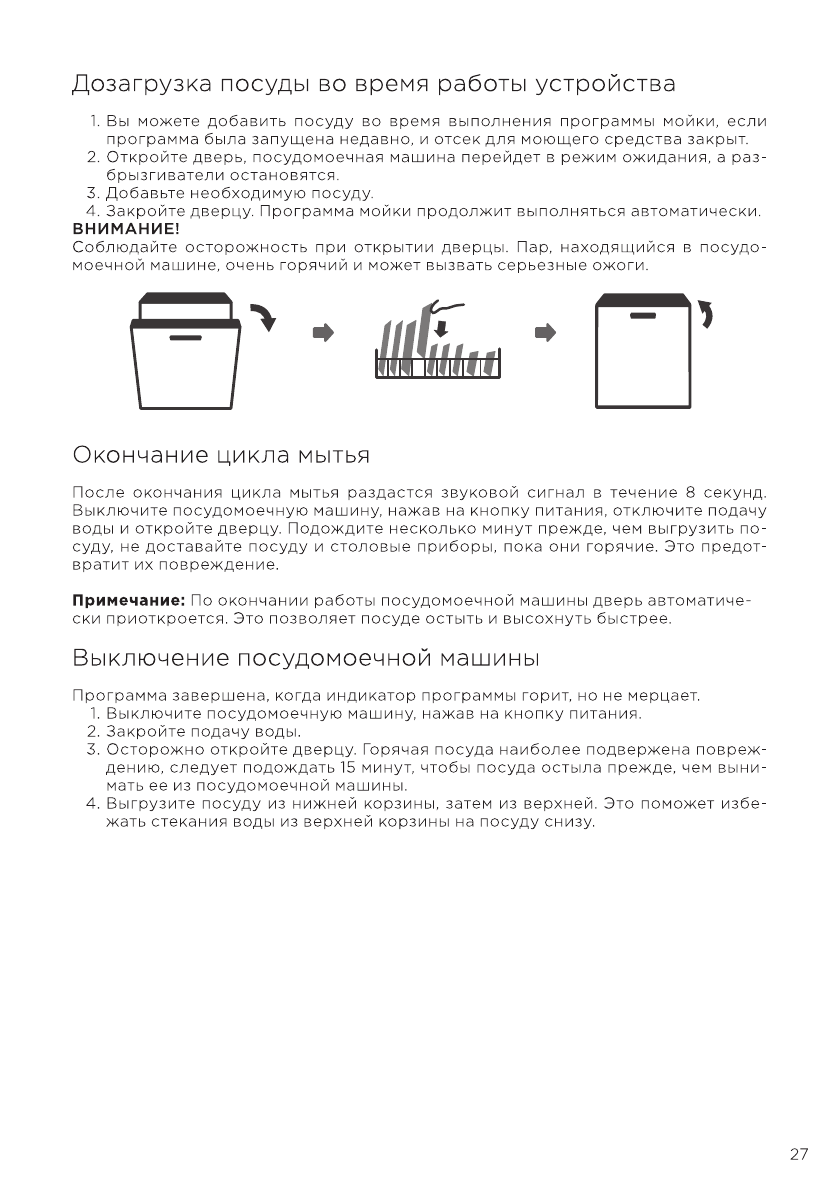 Дозагрузка посуды во время работы устройства

1. Вы можете добавить посуду во время выполнения программы мойки, если программа была запущена недавно, и отсек для моющего средства закрыт.
2. Откройте дверь, посудомоечная машина перейдет в режим ожидания, а разбрызгиватели остановятся.
3. Добавьте необходимую посуду.
4. Закройте дверцу. Программа мойки продолжит выполняться автоматически.

ВНИМАНИЕ!
Соблюдайте осторожность при открытии дверцы. Пар, находящийся в посудомоечной машине, очень горячий и может вызвать серьезные ожоги.

Окончание цикла мытья

После окончания цикла мытья раздастся звуковой сигнал в течение 8 секунд. Выключите посудомоечную машину, нажав на кнопку питания, отключите подачу воды и откройте дверцу. Подождите несколько минут прежде, чем выгрузить посуду, не доставайте посуду и столовые приборы, пока они горячие. Это предотвратит их повреждение.

Примечание: По окончании работы посудомоечной машины дверь автоматически приоткроется. Это позволяет посуде остыть и высохнуть быстрее.

Выключение посудомоечной машины

Программа завершена, когда индикатор программы горит, но не мерцает.
1. Выключите посудомоечную машину, нажав на кнопку питания.
2. Закройте подачу воды.
3. Осторожно откройте дверцу. Горячая посуда наиболее подвержена повреждению, следует подождать 15 минут, чтобы посуда остыла прежде, чем вынимать ее из посудомоечной машины.
4. Выгрузите посуду из нижней корзины, затем из верхней. Это поможет избежать стекания воды из верхней корзины на посуду снизу.

27