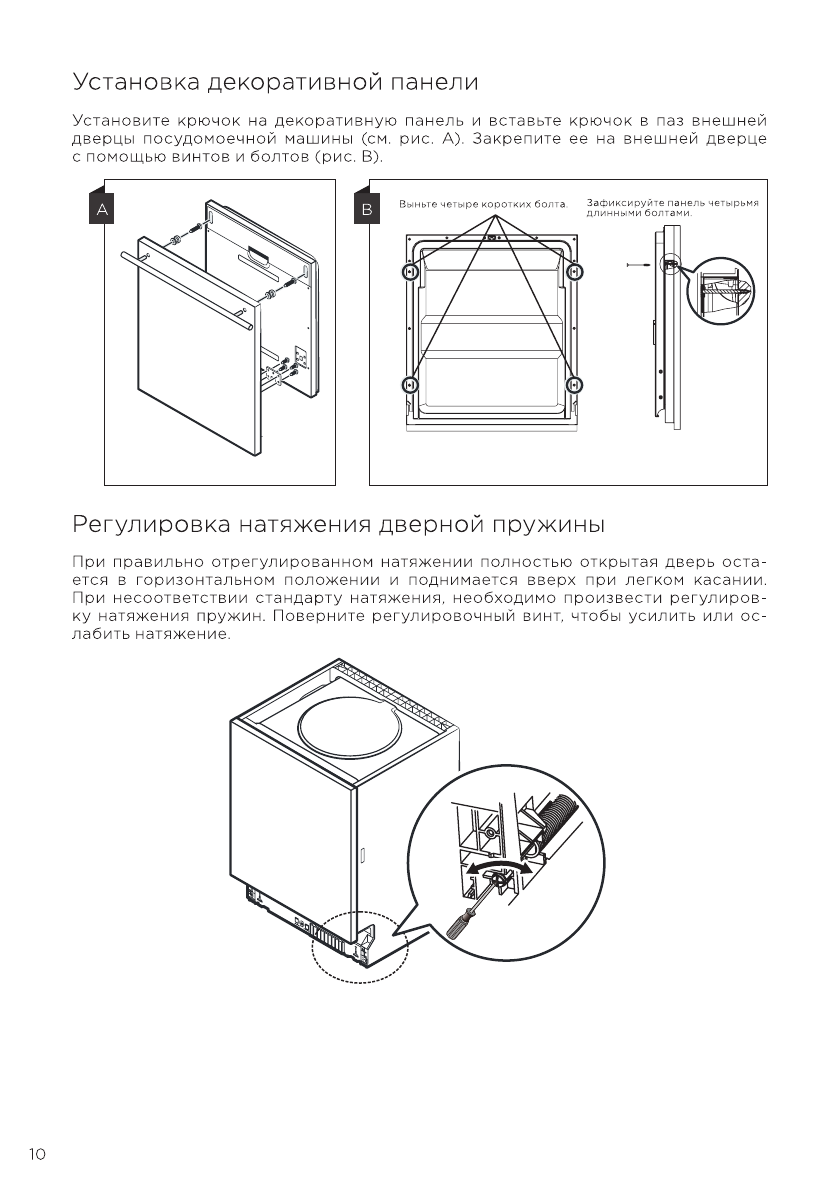 Установка декоративной панели

Установите крючок на декоративную панель и вставьте крючок в паз внешней дверцы посудомоечной машины (см. рис. А). Закрепите ее на внешней дверце с помощью винтов и болтов (рис. В).

A

B

Выньте четыре коротких болта.

Зафиксируйте панель четырьмя длинными болтами.

Регулировка натяжения дверной пружины

При правильно отрегулированном натяжении полностью открытая дверь остается в горизонтальном положении и поднимается вверх при легком касании. При несоответствии стандарту натяжения, необходимо произвести регулировку натяжения пружин. Поверните регулировочный винт, чтобы усилить или ослабить натяжение.

10