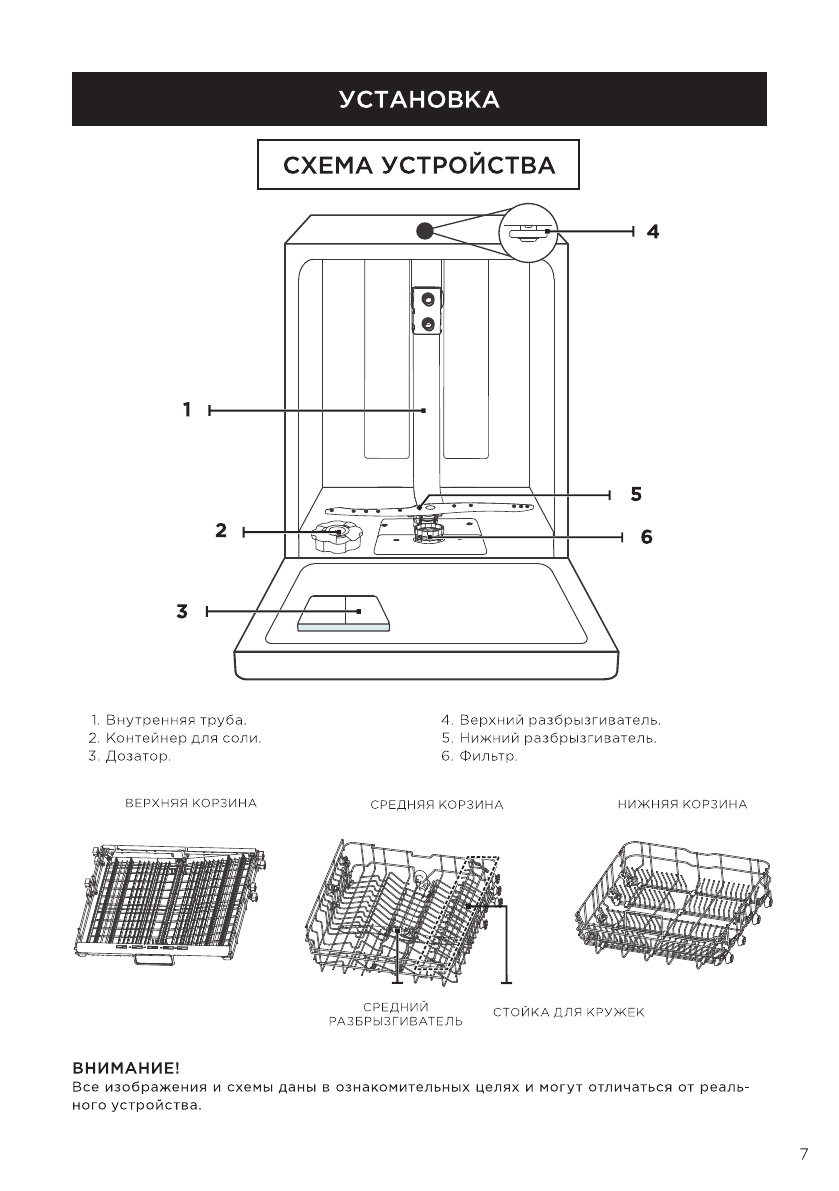 УСТАНОВКА

СХЕМА УСТРОЙСТВА

4

1

5

2

6

3

1. Внутренняя труба.
2. Контейнер для соли.
3. Дозатор.

4. Верхний разбрызгиватель.
5. Нижний разбрызгиватель.
6. Фильтр.

ВЕРХНЯЯ КОРЗИНА

СРЕДНЯЯ КОРЗИНА

НИЖНЯЯ КОРЗИНА

СРЕДНИЙ РАЗБРЫЗГИВАТЕЛЬ

СТОЙКА ДЛЯ КРУЖЕК

ВНИМАНИЕ!
Все изображения и схемы даны в ознакомительных целях и могут отличаться от реального устройства.

7