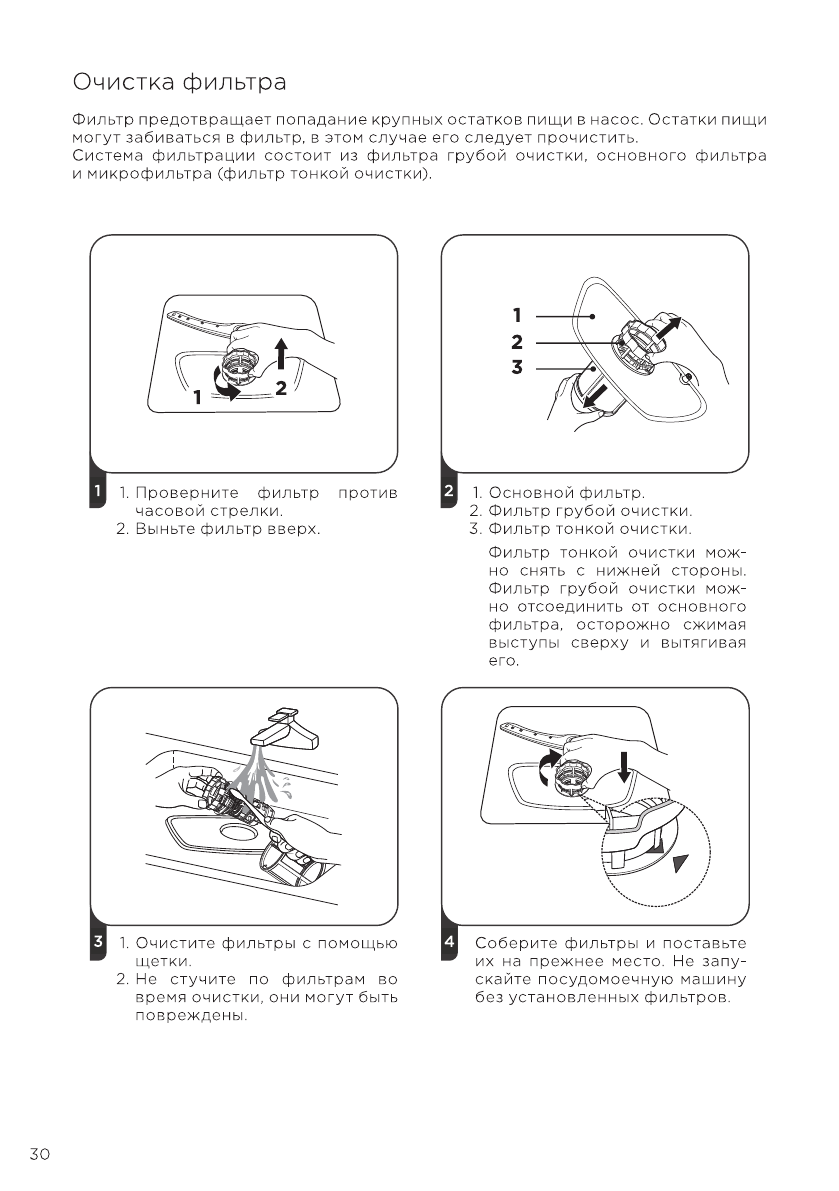 Очистка фильтра

Фильтр предотвращает попадание крупных остатков пищи в насос. Остатки пищи могут забиваться в фильтр, в этом случае его следует прочистить.
Система фильтрации состоит из фильтра грубой очистки, основного фильтра и микрофильтра (фильтр тонкой очистки).

1 2

1
2
3

1
1. Проверните фильтр против часовой стрелки.
2. Выньте фильтр вверх.

2
1. Основной фильтр.
2. Фильтр грубой очистки.
3. Фильтр тонкой очистки.
Фильтр тонкой очистки можно снять с нижней стороны. Фильтр грубой очистки можно отсоединить от основного фильтра, осторожно сжимая выступы сверху и вытягивая его.

3
1. Очистите фильтры с помощью щетки.
2. Не стучите по фильтрам во время очистки, они могут быть повреждены.

4
Соберите фильтры и поставьте их на прежнее место. Не запускайте посудомоечную машину без установленных фильтров.

30