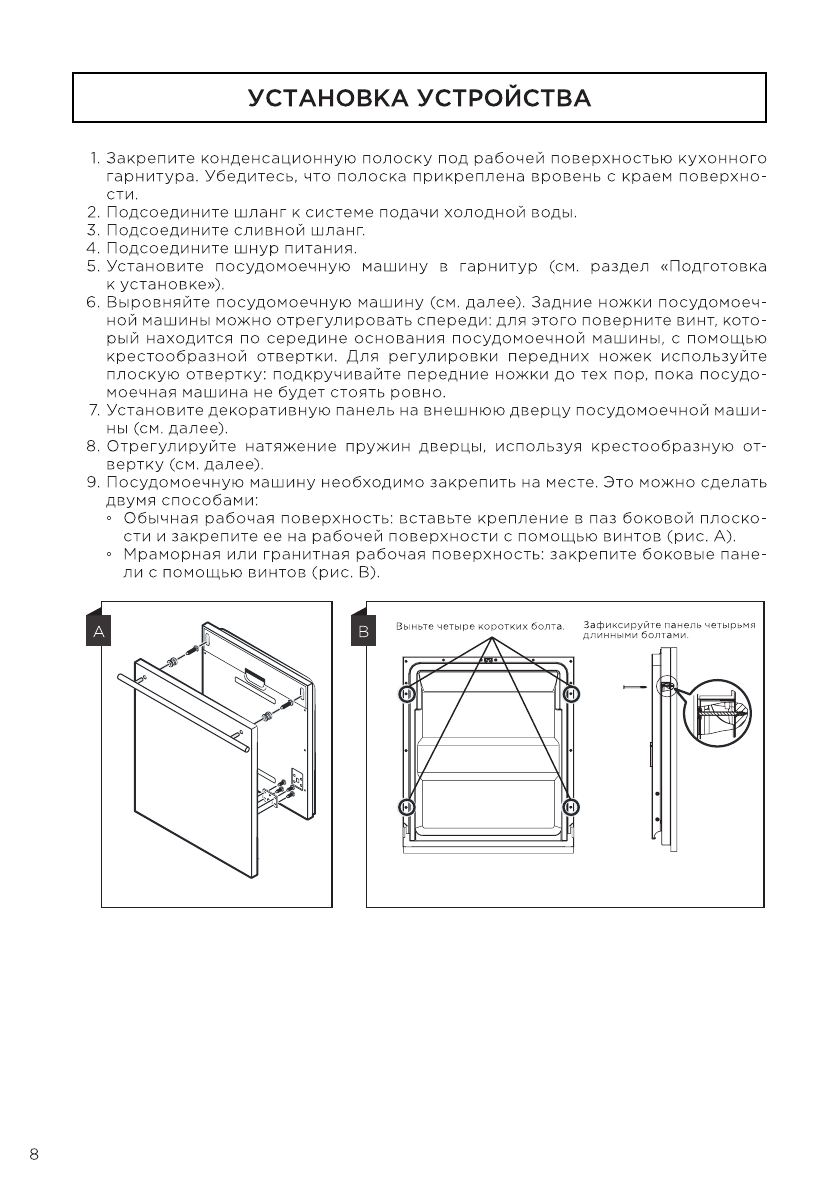 УСТАНОВКА УСТРОЙСТВА

1. Закрепите конденсационную полоску под рабочей поверхностью кухонного гарнитура. Убедитесь, что полоска прикреплена вровень с краем поверхности.
2. Подсоедините шланг к системе подачи холодной воды.
3. Подсоедините сливной шланг.
4. Подсоедините шнур питания.
5. Установите посудомоечную машину в гарнитур (см. раздел «Подготовка к установке»).
6. Выровняйте посудомоечную машину (см. далее). Задние ножки посудомоечной машины можно отрегулировать спереди: для этого поверните винт, который находится по середине основания посудомоечной машины, с помощью крестообразной отвертки. Для регулировки передних ножек используйте плоскую отвертку: подкручивайте передние ножки до тех пор, пока посудомоечная машина не будет стоять ровно.
7. Установите декоративную панель на внешнюю дверцу посудомоечной машины (см. далее).
8. Отрегулируйте натяжение пружин дверцы, используя крестообразную отвертку (см. далее).
9. Посудомоечную машину необходимо закрепить на месте. Это можно сделать двумя способами:
◦ Обычная рабочая поверхность: вставьте крепление в паз боковой плоскости и закрепите ее на рабочей поверхности с помощью винтов (рис. А).
◦ Мраморная или гранитная рабочая поверхность: закрепите боковые панели с помощью винтов (рис. В).

A

B

Выньте четыре коротких болта.

Зафиксируйте панель четырьмя длинными болтами.

8