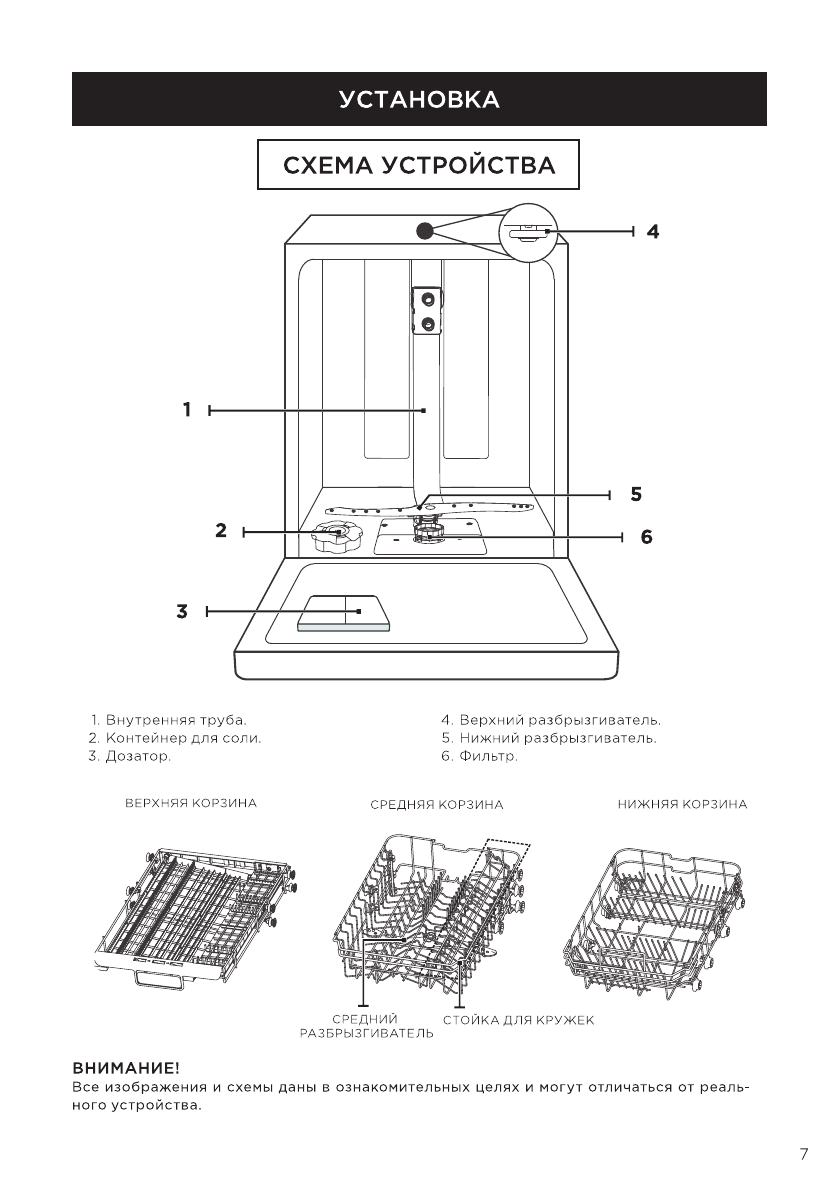 УСТАНОВКА

СХЕМА УСТРОЙСТВА

4

1

5

2

6

3

1. Внутренняя труба.
2. Контейнер для соли.
3. Дозатор.

4. Верхний разбрызгиватель.
5. Нижний разбрызгиватель.
6. Фильтр.

ВЕРХНЯЯ КОРЗИНА

СРЕДНЯЯ КОРЗИНА

НИЖНЯЯ КОРЗИНА

СРЕДНИЙ РАЗБРЫЗГИВАТЕЛЬ

СТОЙКА ДЛЯ КРУЖЕК

ВНИМАНИЕ!
Все изображения и схемы даны в ознакомительных целях и могут отличаться от реального устройства.

7