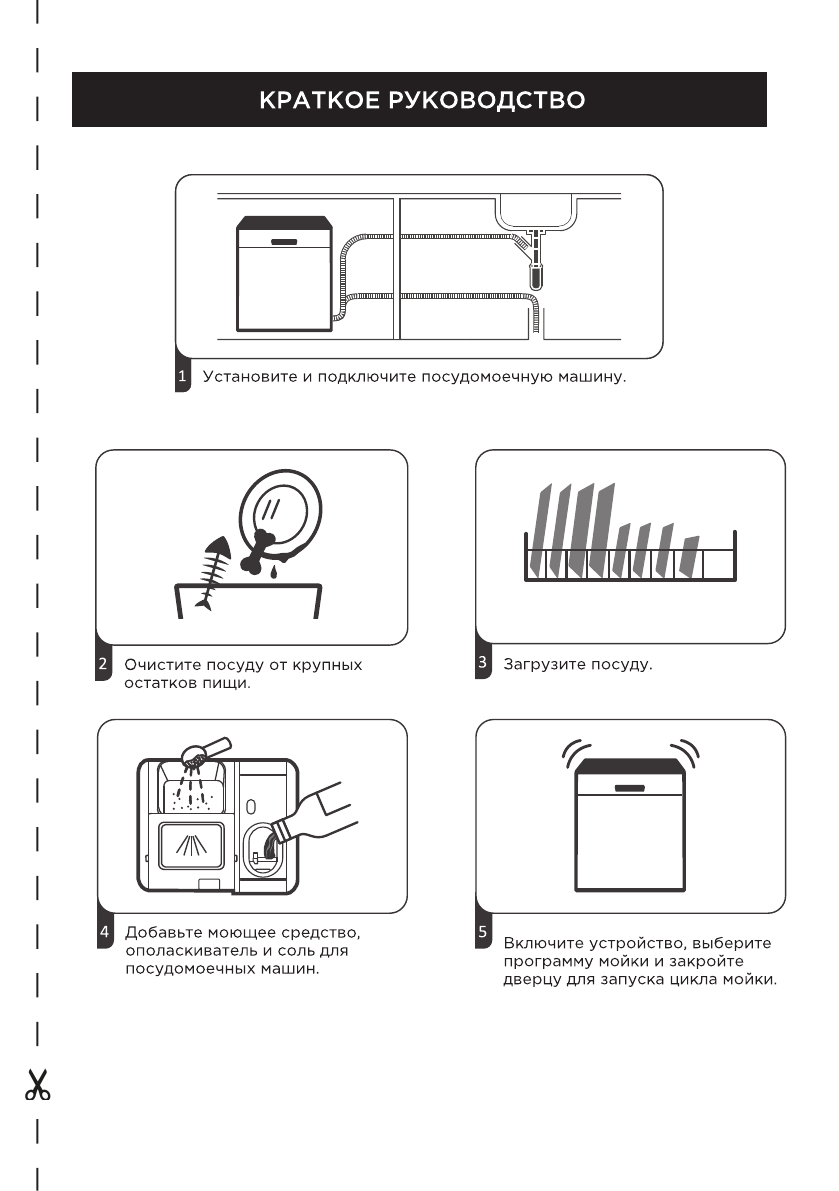 КРАТКОЕ РУКОВОДСТВО

1 Установите и подключите посудомоечную машину.

2 Очистите посуду от крупных остатков пищи.

3 Загрузите посуду.

4 Добавьте моющее средство, ополаскиватель и соль для посудомоечных машин.

5 Включите устройство, выберите программу мойки и закройте дверцу для запуска цикла мойки.