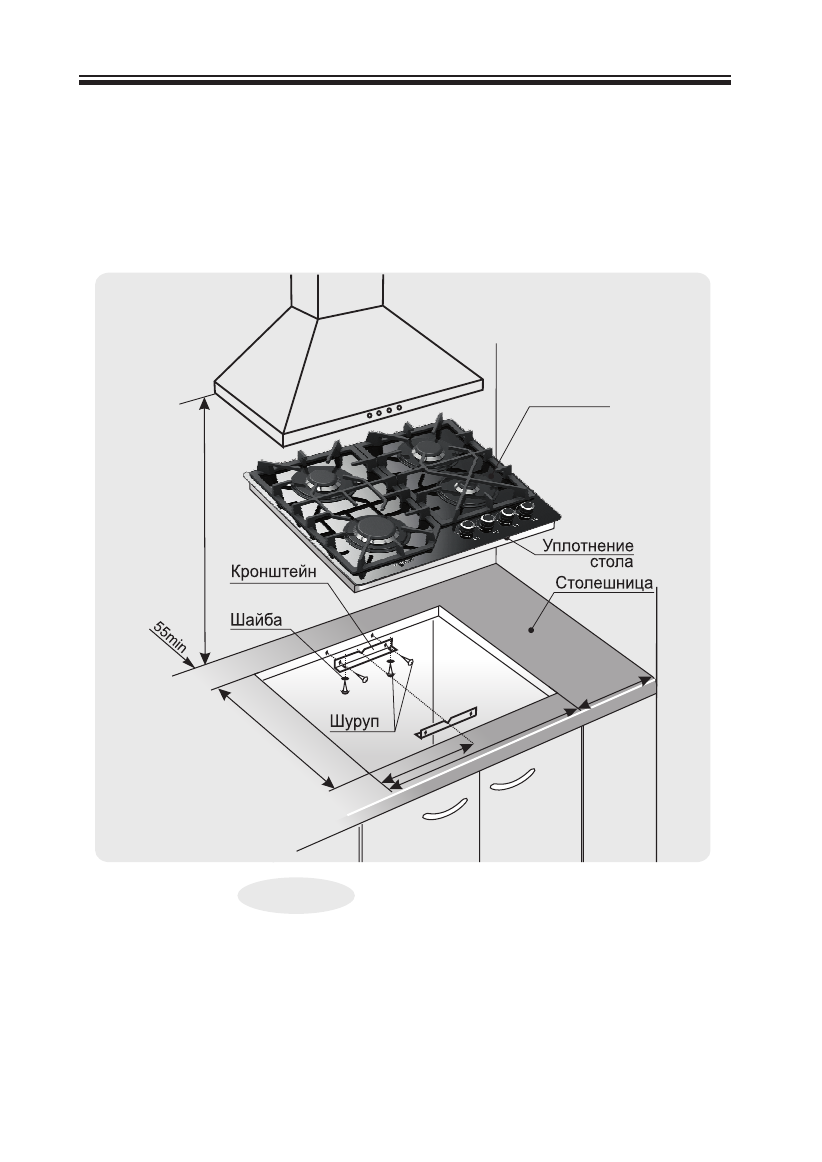 Уплотнение стола
Кронштейн
Столешница
Шайба
55min
Шуруп