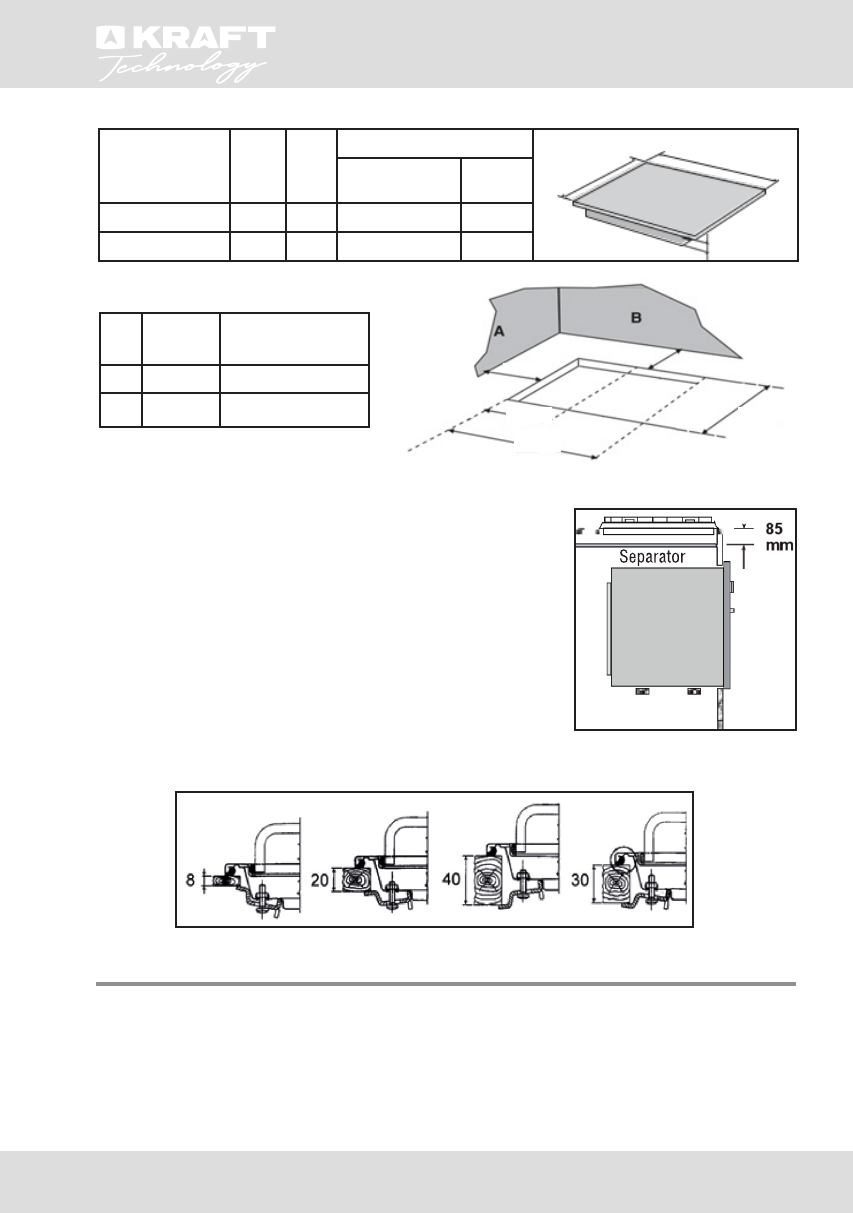 KRAFT
Technology

A

B

85 mm

Separator

8

20

40

30