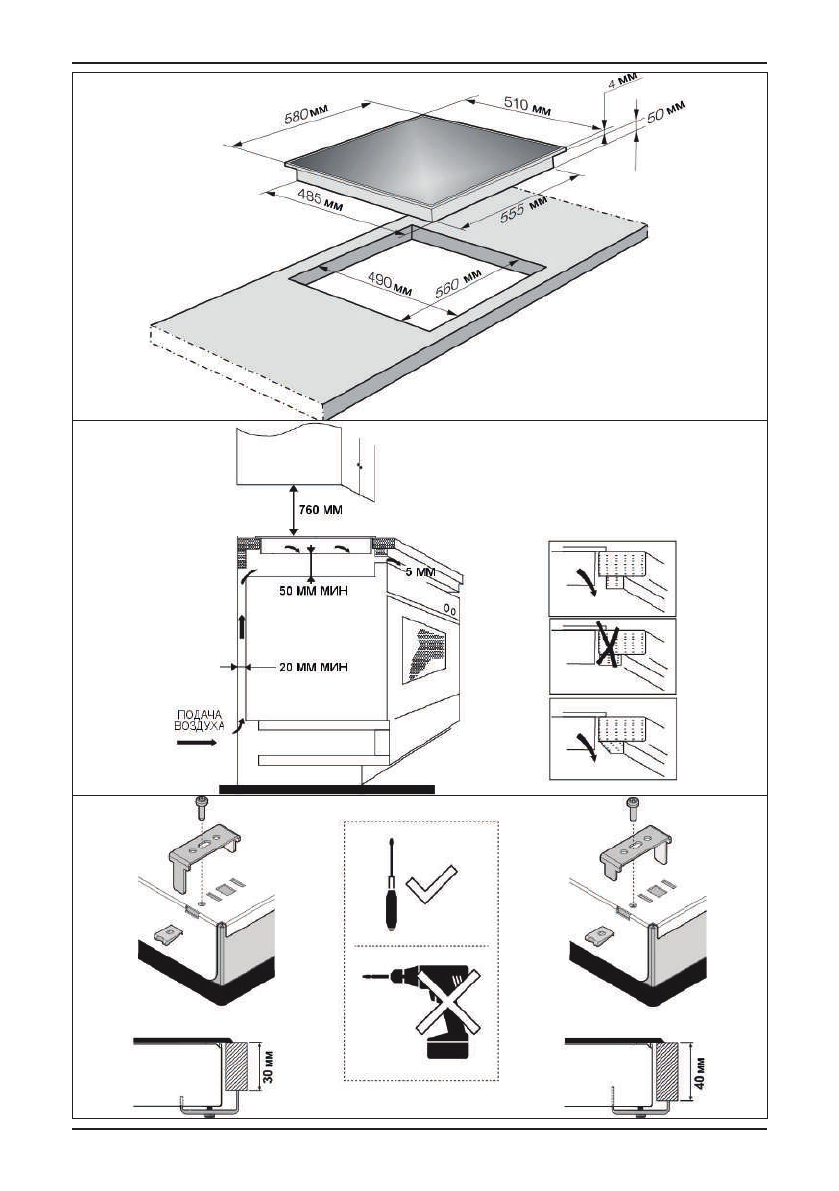 580 мм
510 мм
4 мм
50 мм
485 мм
555 мм
490 мм
560 мм

760 ММ
5 ММ
50 ММ МИН
20 ММ МИН
ПОДАЧА ВОЗДУХА

30 мм
40 мм