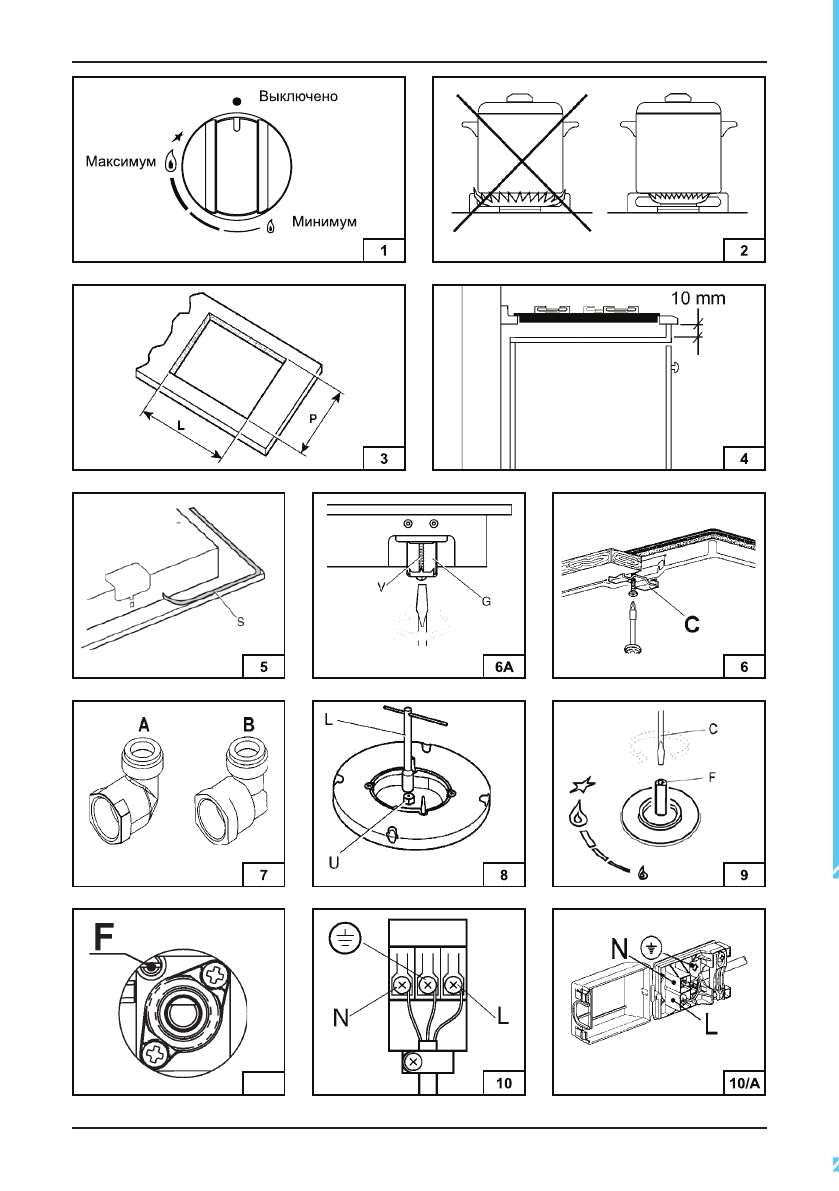 Выключено
Максимум
Минимум
1

2

L
P
3

10 mm
4

S
5

V
G
6A

C
6

A
B
7

L
U
8

C
F
9

F

N
L
10

N
L
10/A