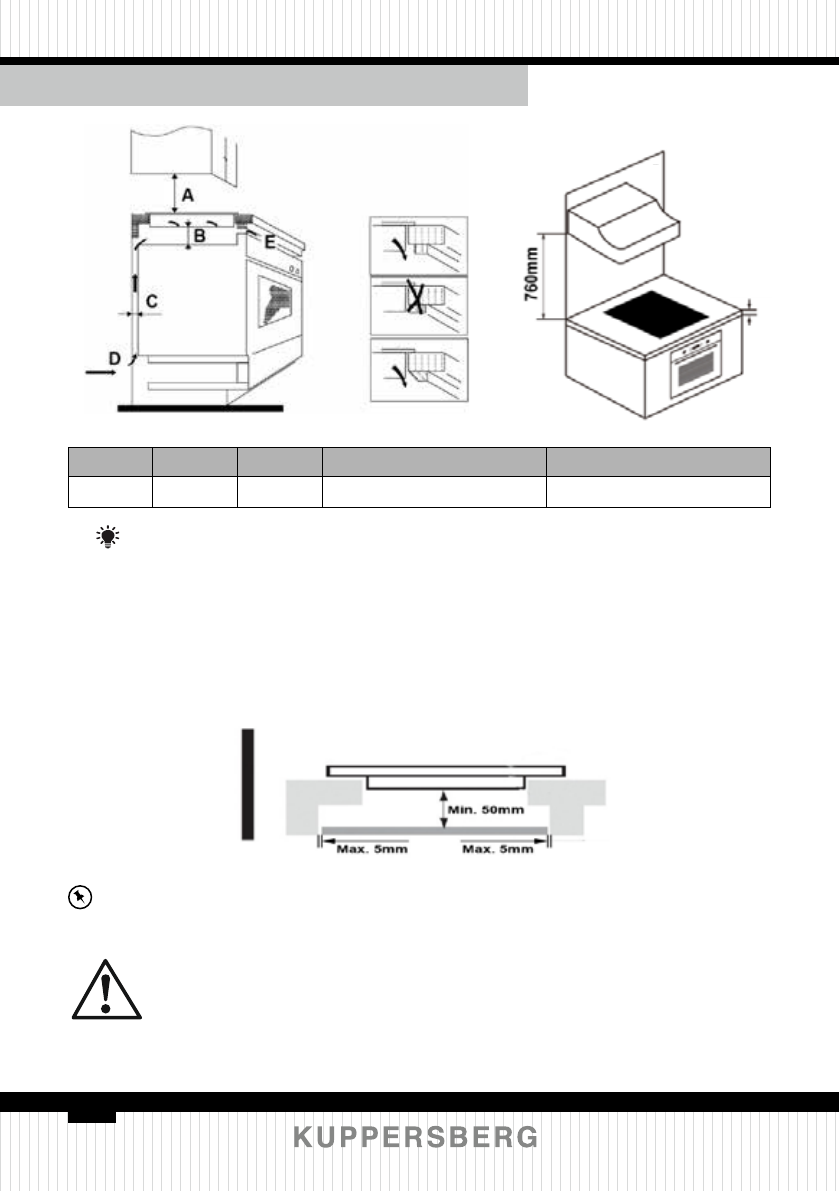 A

B

E

C

D

760mm

Min. 50mm

Max. 5mm

Max. 5mm

KUPPERSBERG