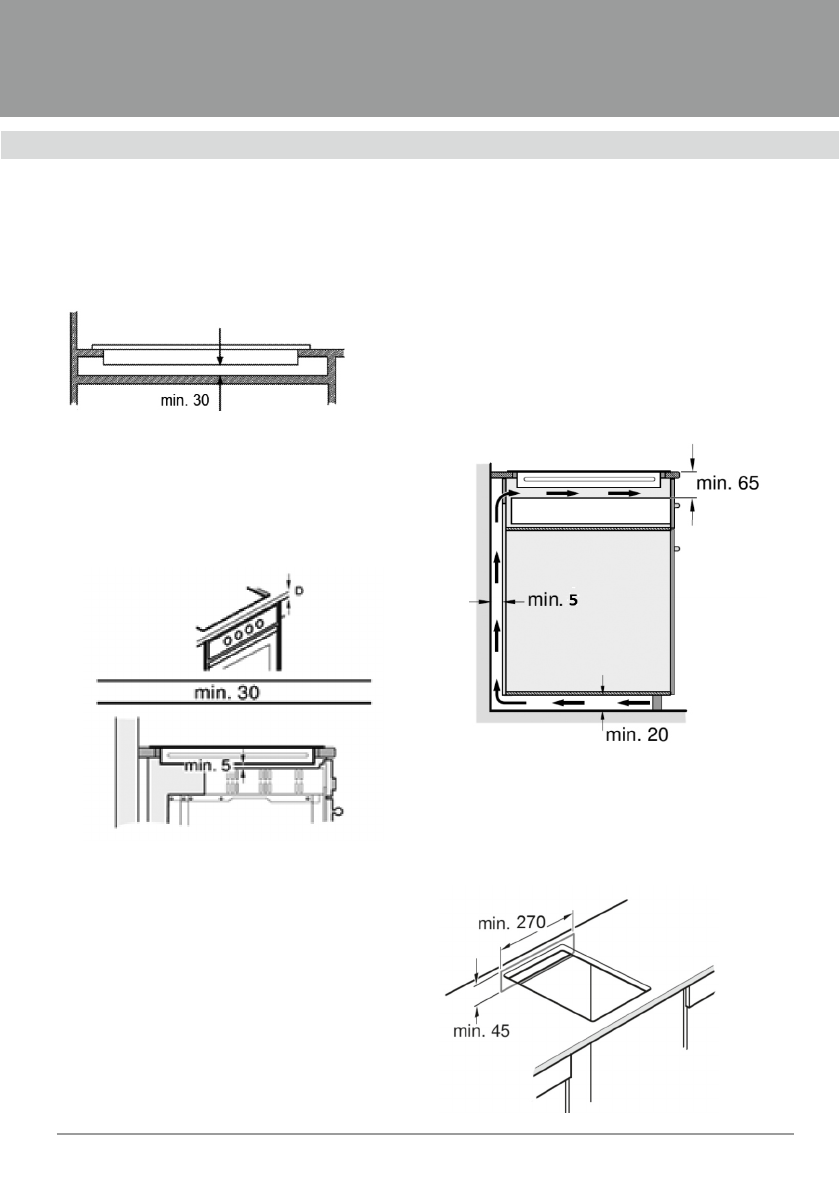 min. 30

D

min. 30

min. 5

min. 65

min. 5

min. 20

min. 270

min. 45