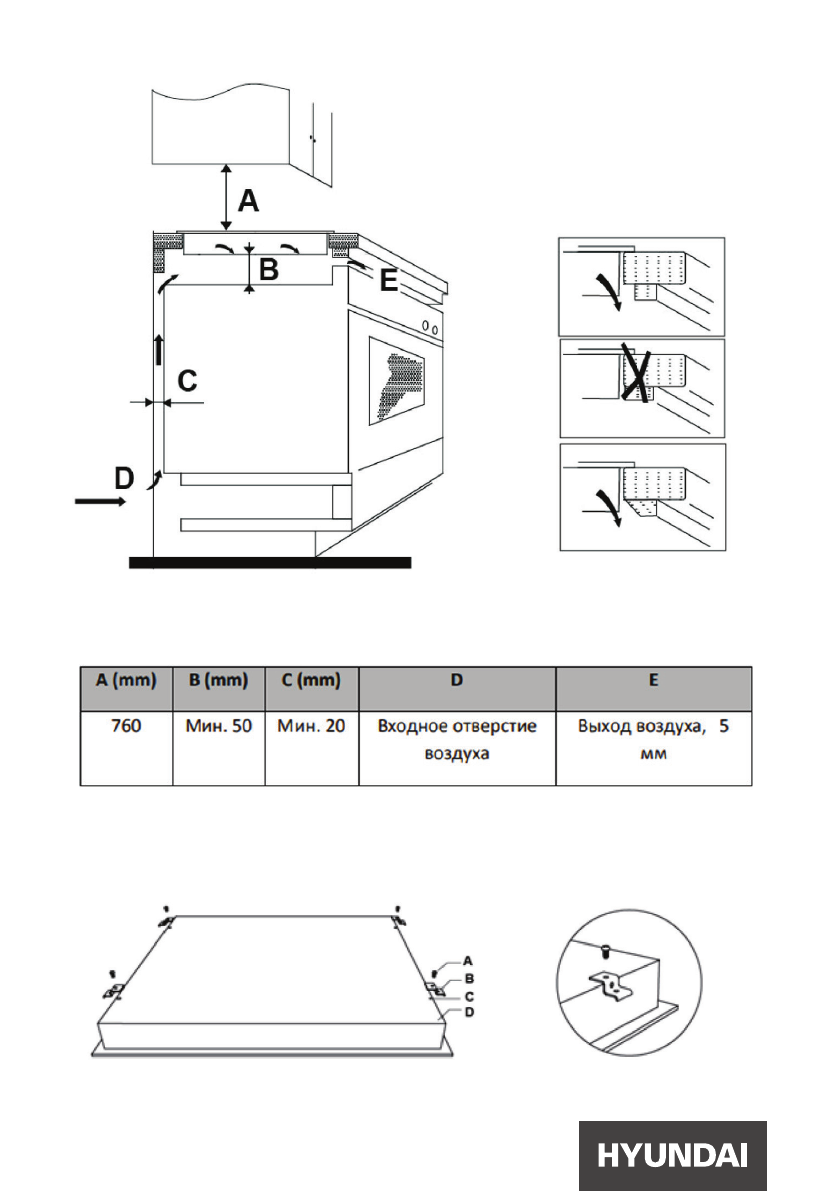 A

B

E

C

D

| A (mm) | B (mm) | C (mm) | D | E |
|---|---|---|---|---|
| 760 | Мин. 50 | Мин. 20 | Входное отверстие воздуха | Выход воздуха, 5 мм |

A
B
C
D

HYUNDAI