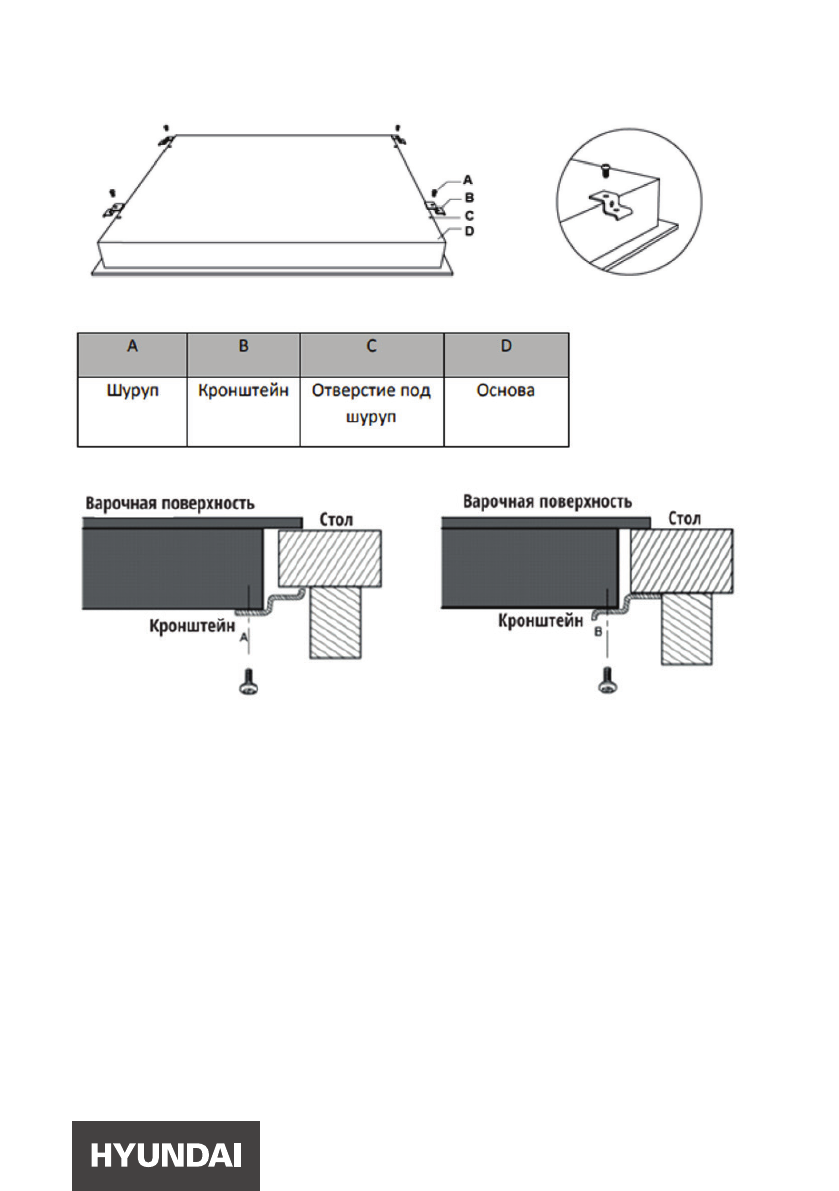 A
B
C
D

| A | B | C | D |
|---|---|---|---|
| Шуруп | Кронштейн | Отверстие под шуруп | Основа |

Варочная поверхность
Стол
Кронштейн
A

Варочная поверхность
Стол
Кронштейн
B

HYUNDAI