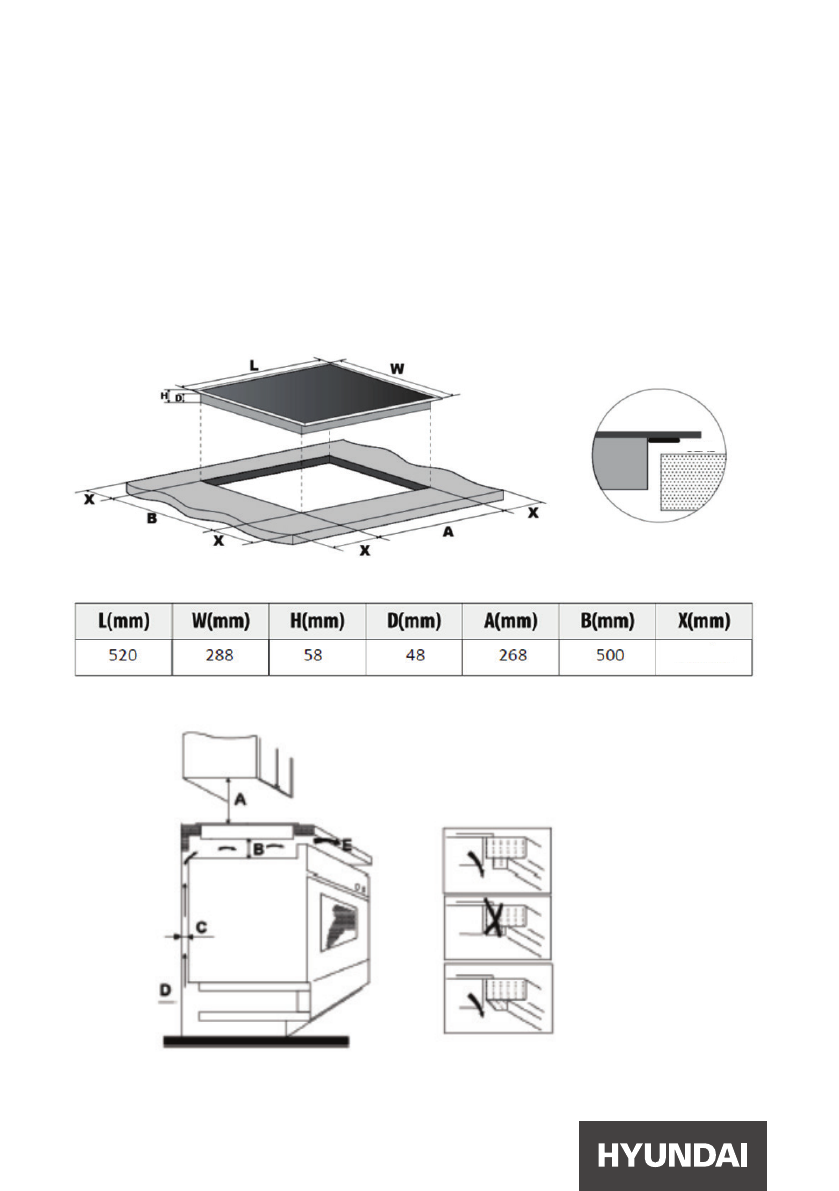 L
W
H
D
X
B
X
X
A
X

| L(mm) | W(mm) | H(mm) | D(mm) | A(mm) | B(mm) | X(mm) |
|---|---|---|---|---|---|---|
| 520 | 288 | 58 | 48 | 268 | 500 | |

A
B
E
C
D

HYUNDAI