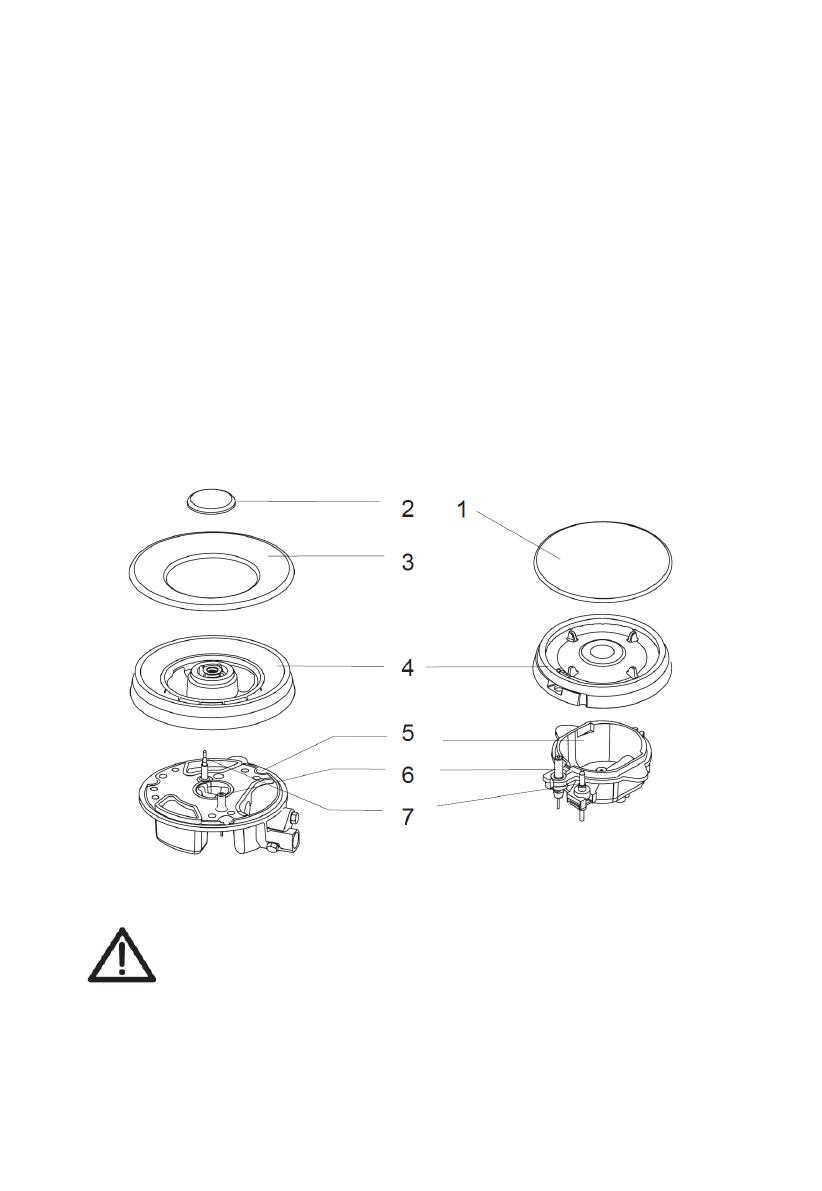 2
1
3
4
5
6
7