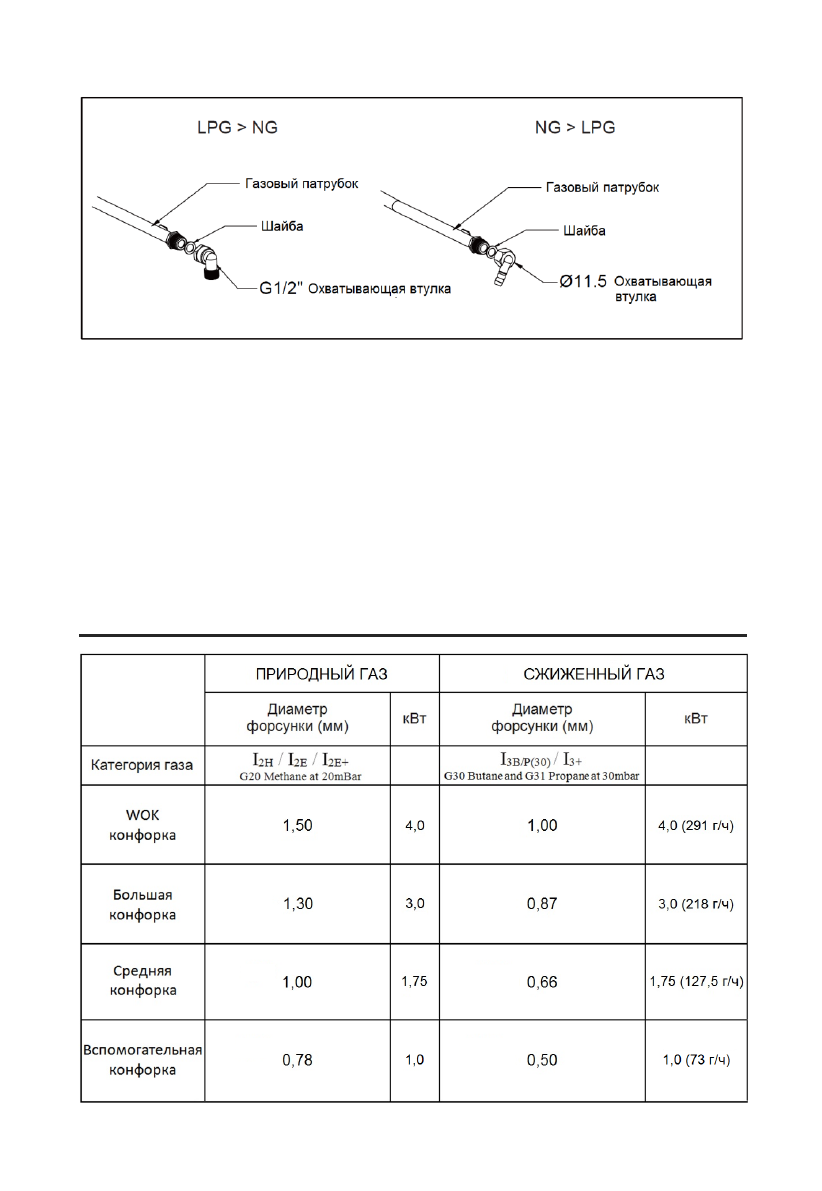 LPG > NG

Газовый патрубок

Шайба

G1/2" Охватывающая втулка

NG > LPG

Газовый патрубок

Шайба

Ø11.5 Охватывающая втулка

| | ПРИРОДНЫЙ ГАЗ | | СЖИЖЕННЫЙ ГАЗ | |
|---|---|---|---|---|
| | Диаметр форсунки (мм) | кВт | Диаметр форсунки (мм) | кВт |
| Категория газа | $I_{2H}$ / $I_{2E}$ / $I_{2E+}$ G20 Methane at 20mBar | | $I_{3B/P(30)}$ / $I_{3+}$ G30 Butane and G31 Propane at 30mbar | |
| WOK конфорка | 1,50 | 4,0 | 1,00 | 4,0 (291 г/ч) |
| Большая конфорка | 1,30 | 3,0 | 0,87 | 3,0 (218 г/ч) |
| Средняя конфорка | 1,00 | 1,75 | 0,66 | 1,75 (127,5 г/ч) |
| Вспомогательная конфорка | 0,78 | 1,0 | 0,50 | 1,0 (73 г/ч) |